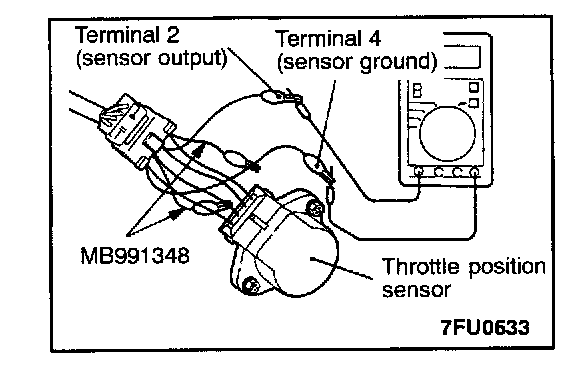 Terminal 2
(sensor output)

Terminal 4
(sensor ground)

MB991348

Throttle position
sensor

7FU0633