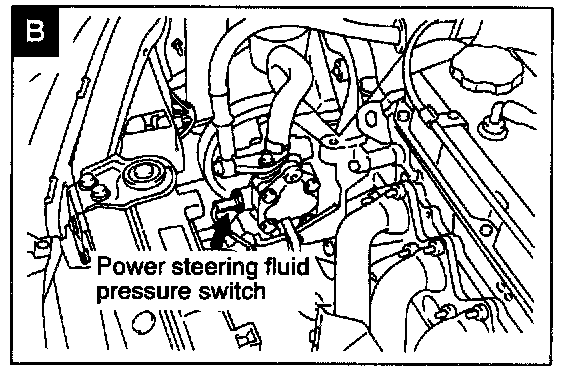 B

Power steering fluid pressure switch