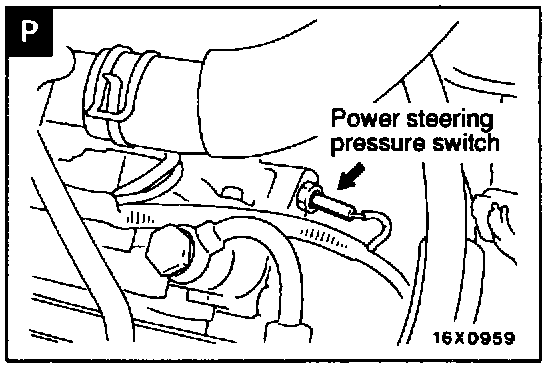 P

Power steering pressure switch

16X0959