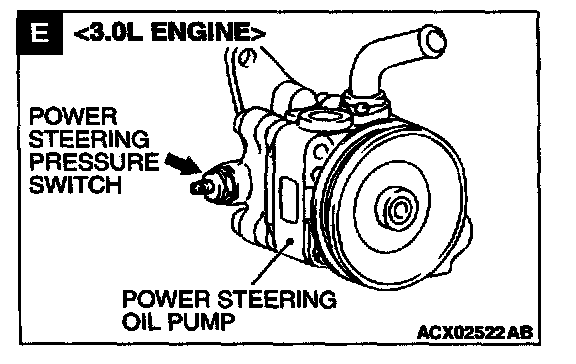 E <3.0L ENGINE>

POWER STEERING PRESSURE SWITCH

POWER STEERING OIL PUMP

ACX02522 AB