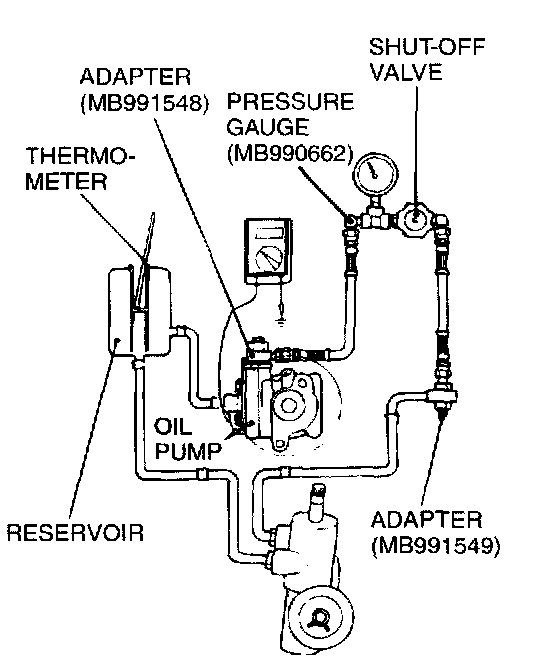 SHUT-OFF VALVE

ADAPTER (MB991548)

PRESSURE GAUGE (MB990662)

THERMO-METER

OIL PUMP

RESERVOIR

ADAPTER (MB991549)