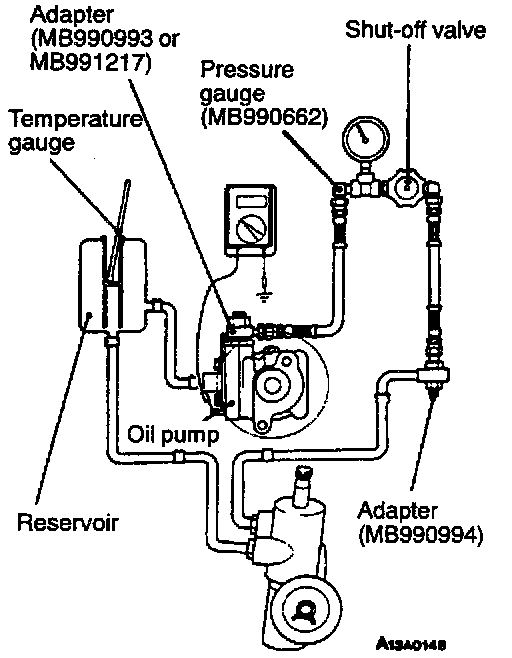 Adapter (MB990993 or MB991217)

Shut-off valve

Pressure gauge (MB990662)

Temperature gauge

Oil pump

Reservoir

Adapter (MB990994)

A13A0148