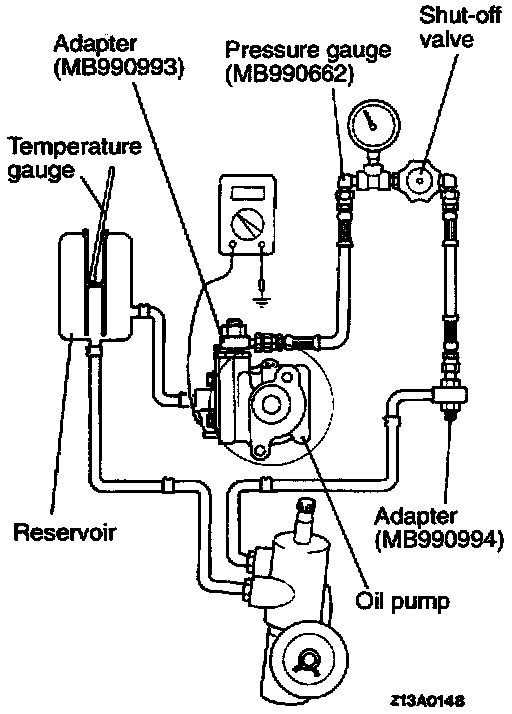 Adapter
(MB990993)

Pressure gauge
(MB990662)

Shut-off
valve

Temperature
gauge

Reservoir

Adapter
(MB990994)

Oil pump

Z13A0148