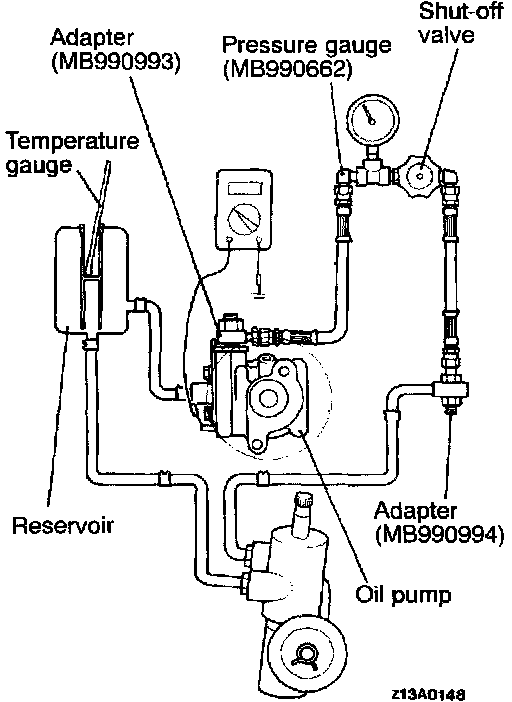 Adapter
(MB990993)

Pressure gauge
(MB990662)

Shut-off
valve

Temperature
gauge

Reservoir

Adapter
(MB990994)

Oil pump

Z13A0148