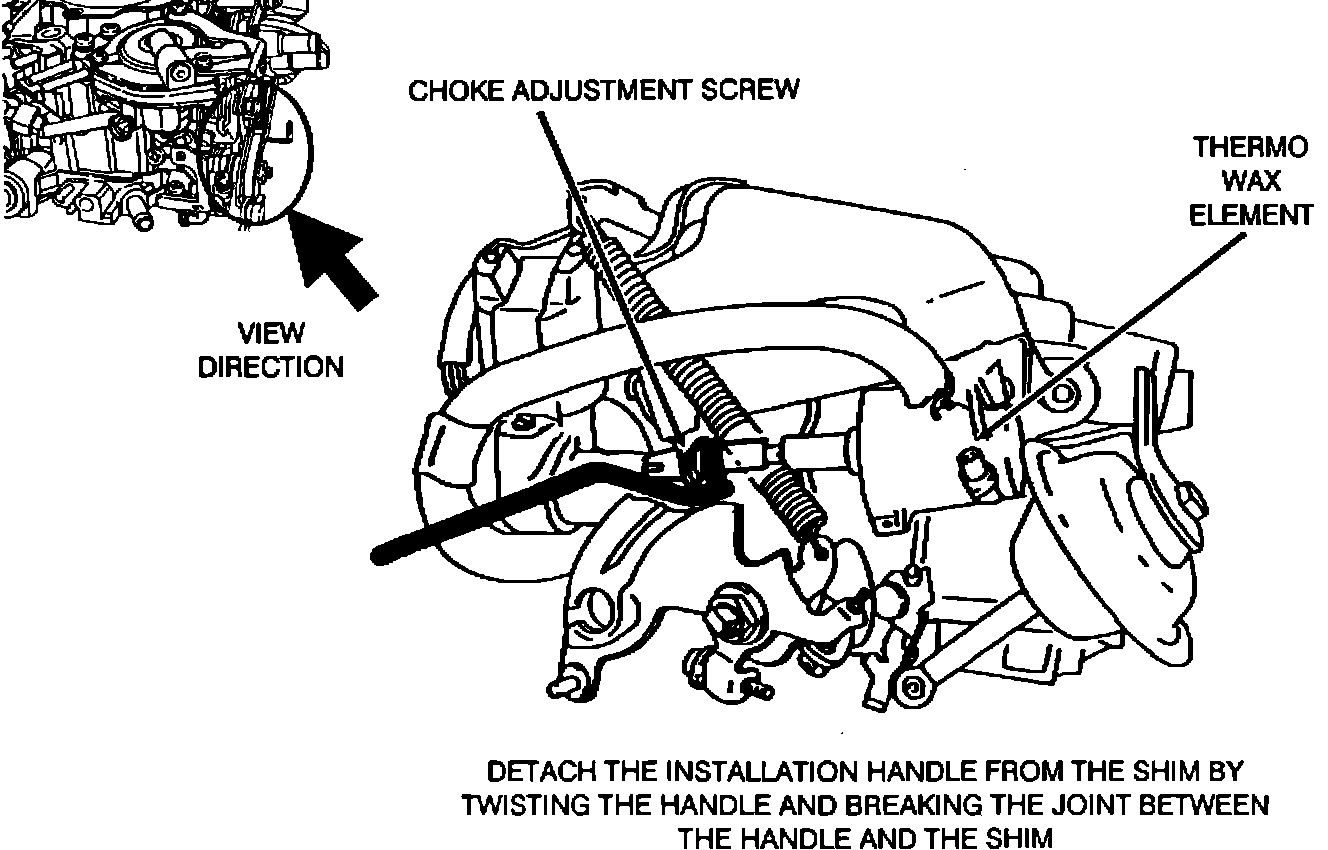 CHOKE ADJUSTMENT SCREW

THERMO WAX ELEMENT

VIEW DIRECTION

DETACH THE INSTALLATION HANDLE FROM THE SHIM BY TWISTING THE HANDLE AND BREAKING THE JOINT BETWEEN THE HANDLE AND THE SHIM