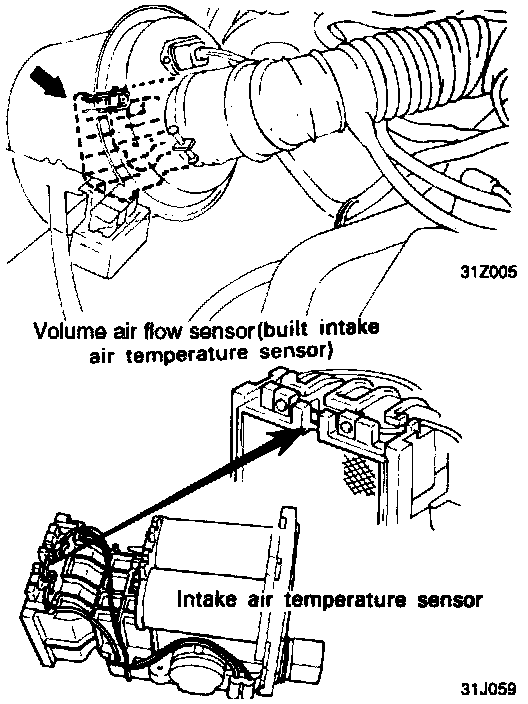 31Z005

Volume air flow sensor(built intake air temperature sensor)

Intake air temperature sensor

31J059