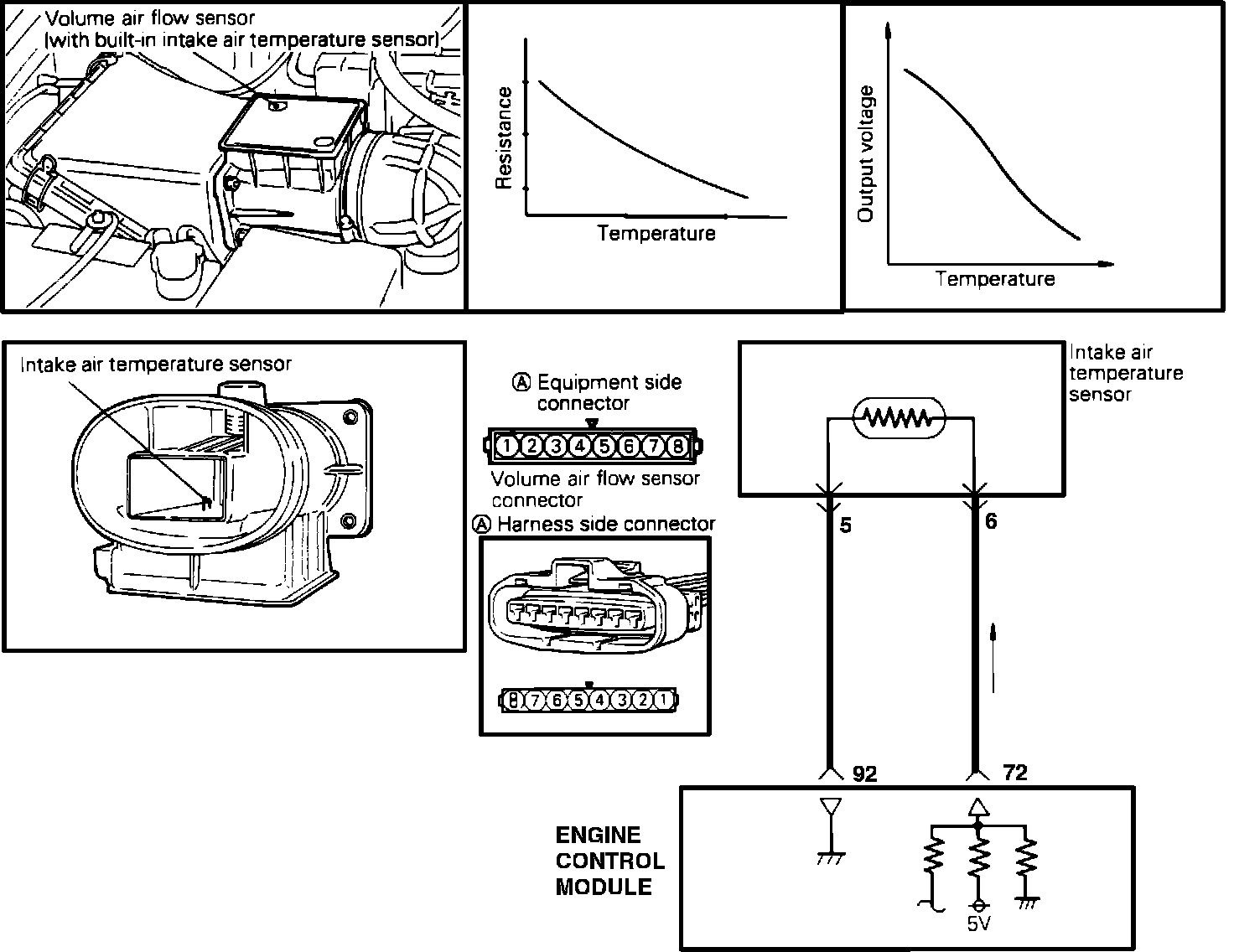 Volume air flow sensor (with built-in intake air temperature sensor)

Resistance

Temperature

Output voltage

Temperature

Intake air temperature sensor

Ⓐ Equipment side connector

1 2 3 4 5 6 7 8

Volume air flow sensor connector

Ⓐ Harness side connector

8 7 6 5 4 3 2 1

Intake air temperature sensor

5

6

92

72

ENGINE CONTROL MODULE

5V