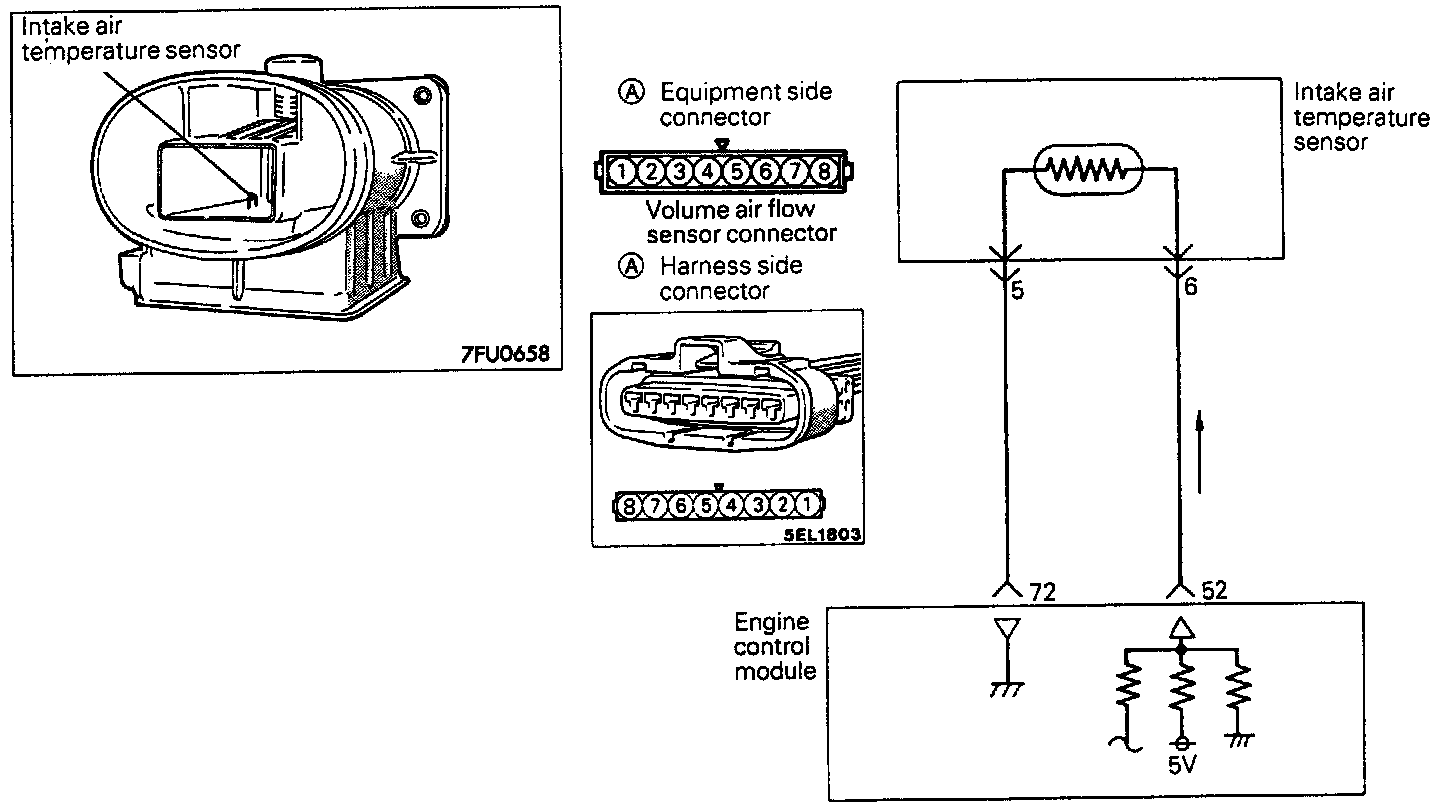 Intake air temperature sensor

7FU0658

Ⓐ Equipment side connector

1 2 3 4 5 6 7 8

Volume air flow sensor connector

Ⓐ Harness side connector

8 7 6 5 4 3 2 1

5EL1803

Intake air temperature sensor

5

6

72

52

Engine control module

5V