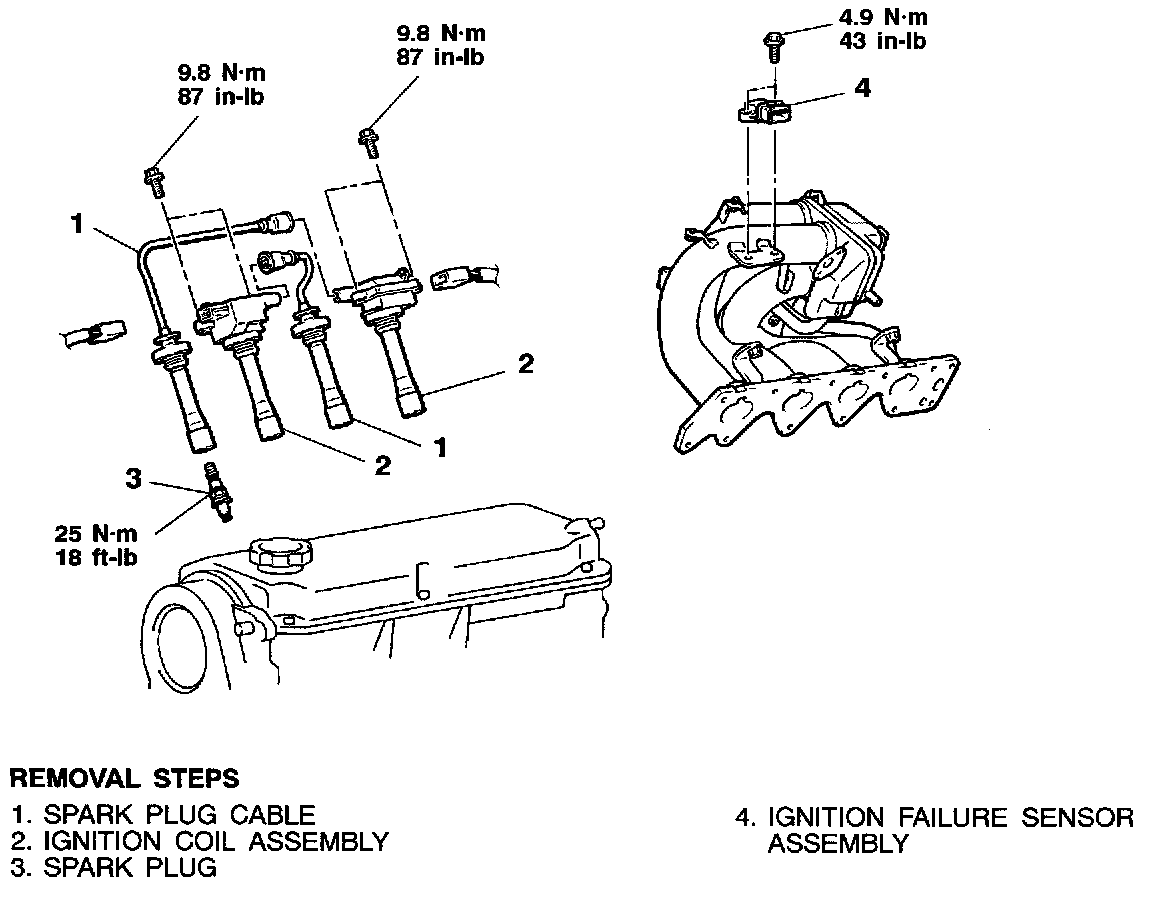 9.8 N·m
87 in-lb

9.8 N·m
87 in-lb

4.9 N·m
43 in-lb

4

1

2

2

1

3

25 N·m
18 ft-lb

REMOVAL STEPS
1. SPARK PLUG CABLE
2. IGNITION COIL ASSEMBLY
3. SPARK PLUG

4. IGNITION FAILURE SENSOR ASSEMBLY