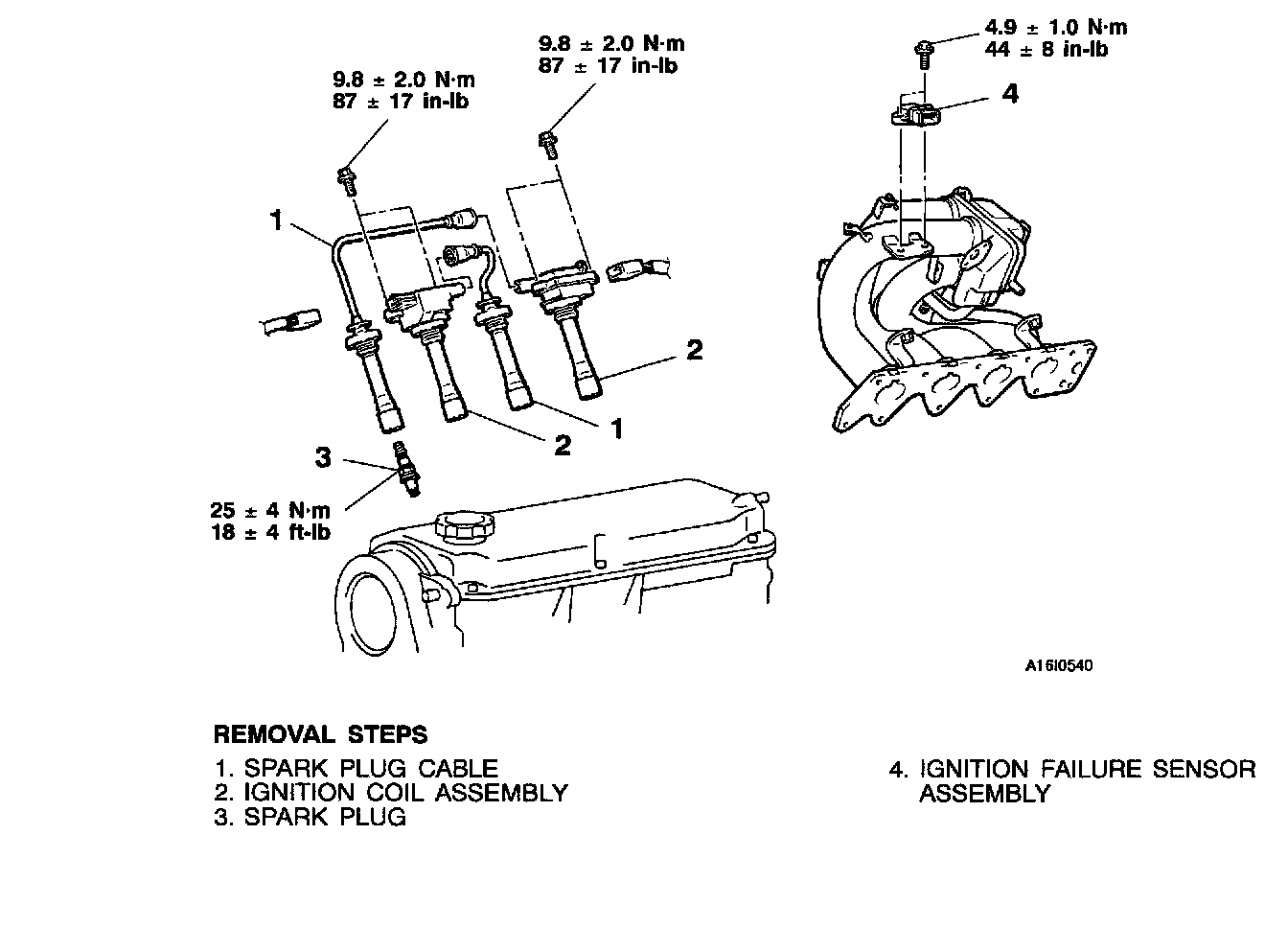 9.8 ± 2.0 N·m
87 ± 17 in-lb

9.8 ± 2.0 N·m
87 ± 17 in-lb

4.9 ± 1.0 N·m
44 ± 8 in-lb

4

1

2

2

1

3

25 ± 4 N·m
18 ± 4 ft-lb

A16I0540

REMOVAL STEPS

1. SPARK PLUG CABLE
2. IGNITION COIL ASSEMBLY
3. SPARK PLUG

4. IGNITION FAILURE SENSOR ASSEMBLY