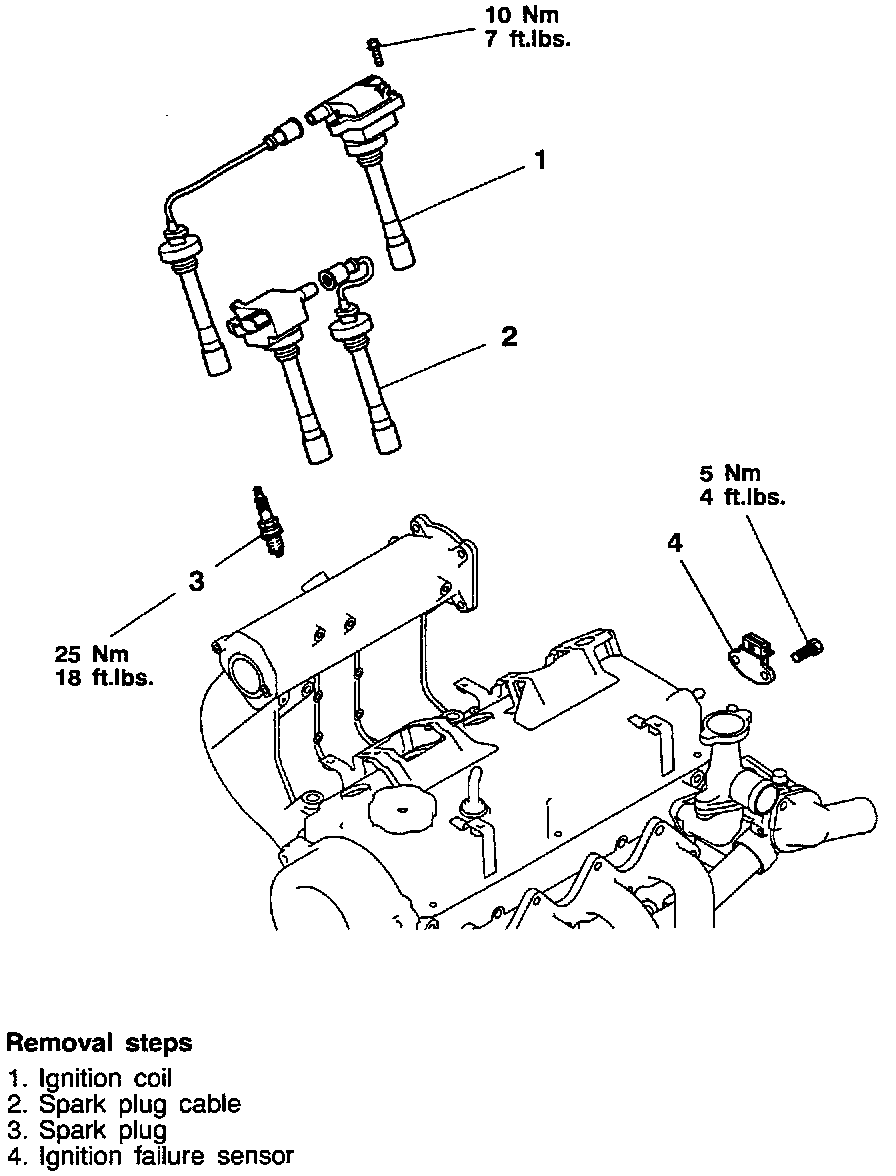 10 Nm
7 ft.lbs.

1

2

5 Nm
4 ft.lbs.

4

3

25 Nm
18 ft.lbs.

Removal steps
1. Ignition coil
2. Spark plug cable
3. Spark plug
4. Ignition failure sensor