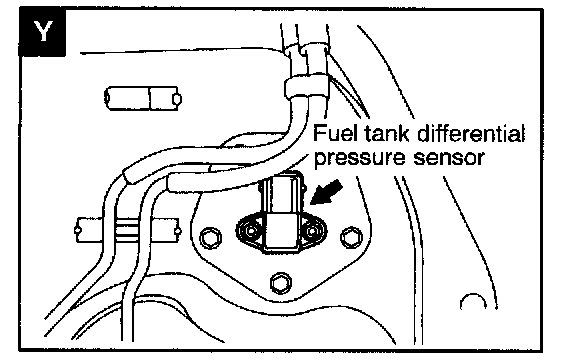 Y

Fuel tank differential pressure sensor