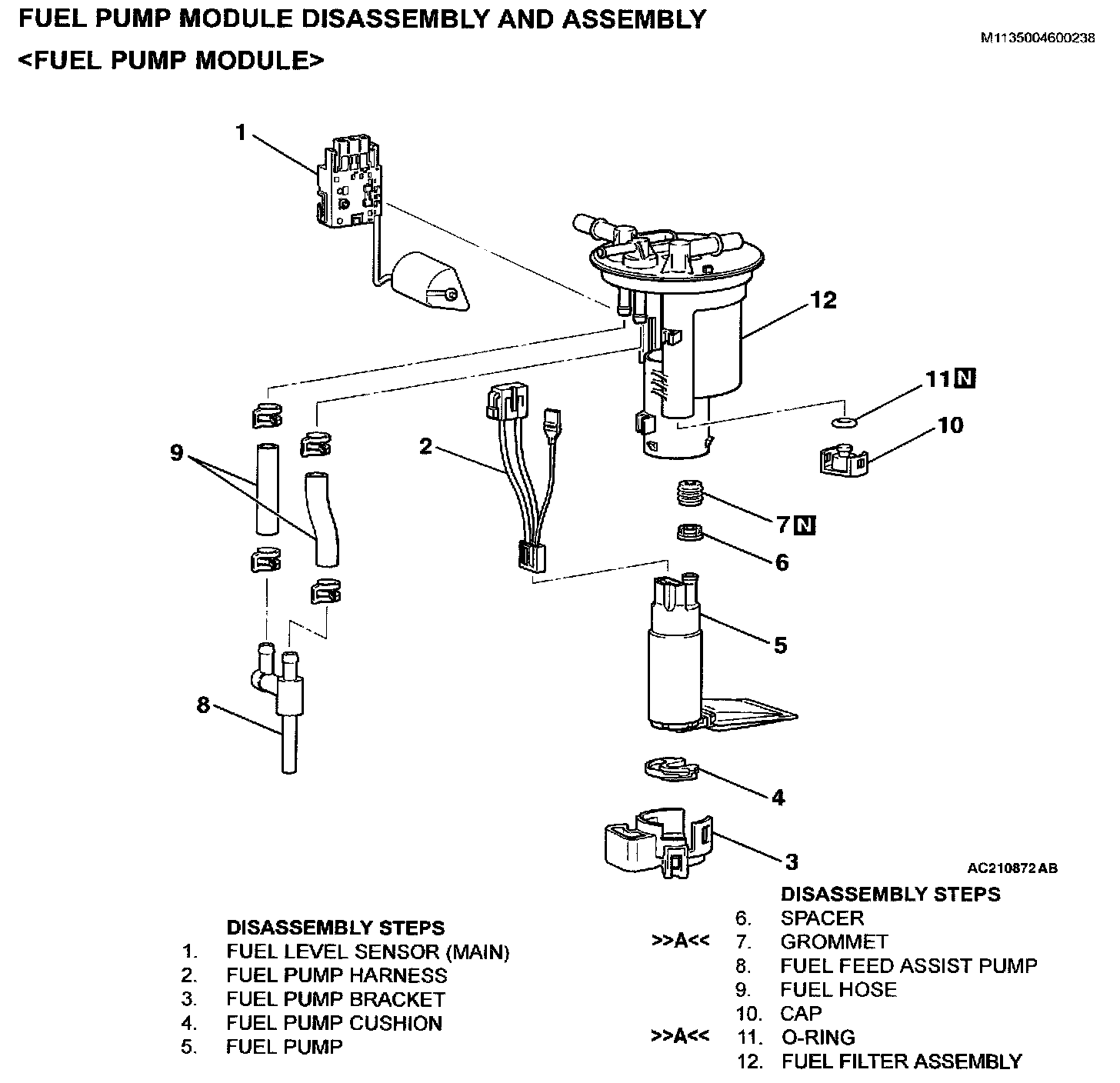 FUEL PUMP MODULE DISASSEMBLY AND ASSEMBLY
M1135004600238
<FUEL PUMP MODULE>

1
12
11 N
10
9
2
7 N
6
5
8
4
3
AC210872 AB

DISASSEMBLY STEPS
1. FUEL LEVEL SENSOR (MAIN)
2. FUEL PUMP HARNESS
3. FUEL PUMP BRACKET
4. FUEL PUMP CUSHION
5. FUEL PUMP

DISASSEMBLY STEPS
6. SPACER
>>A<< 7. GROMMET
8. FUEL FEED ASSIST PUMP
9. FUEL HOSE
10. CAP
>>A<< 11. O-RING
12. FUEL FILTER ASSEMBLY