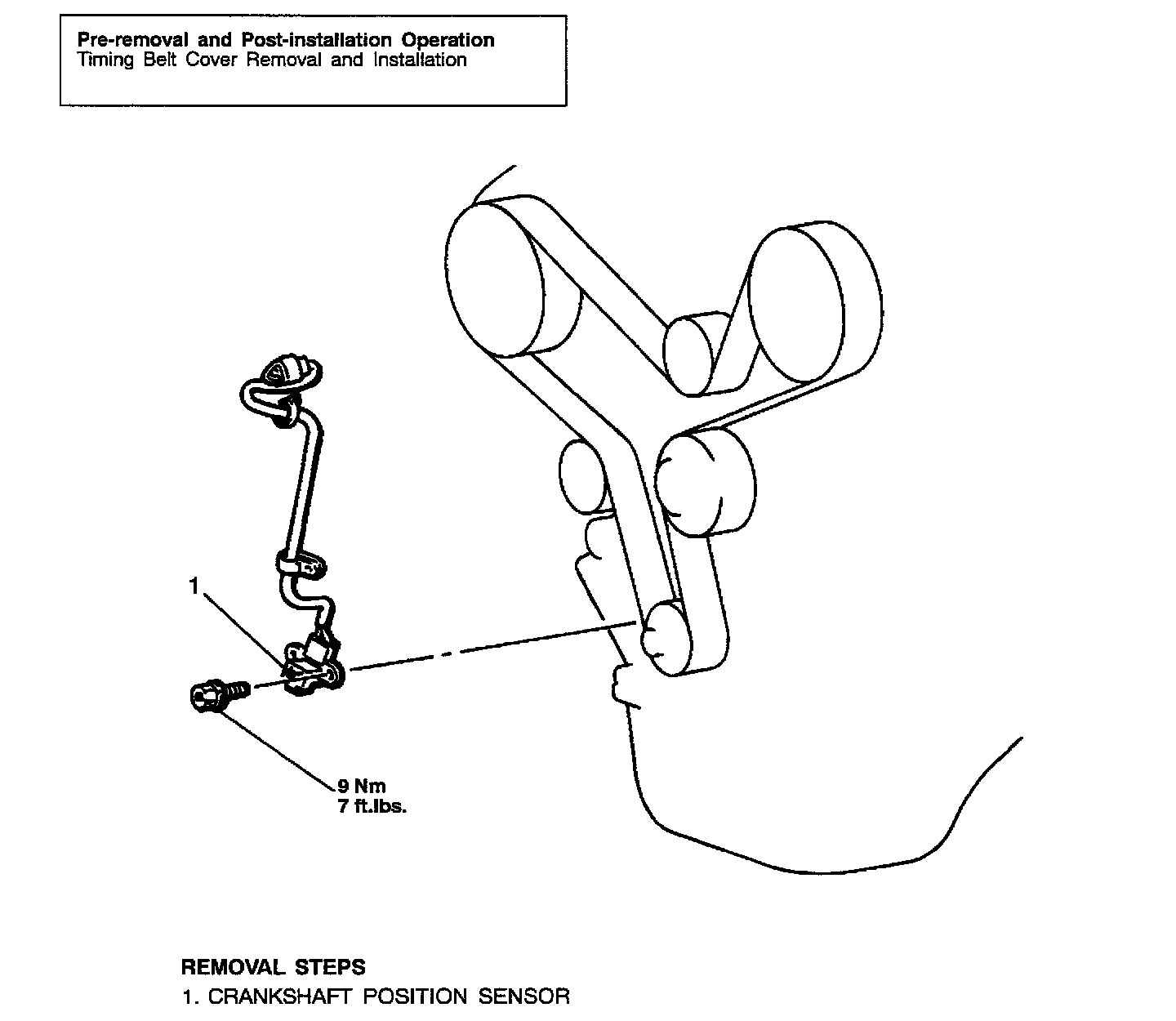 Pre-removal and Post-installation Operation
Timing Belt Cover Removal and Installation

1

9 Nm
7 ft.lbs.

REMOVAL STEPS
1. CRANKSHAFT POSITION SENSOR