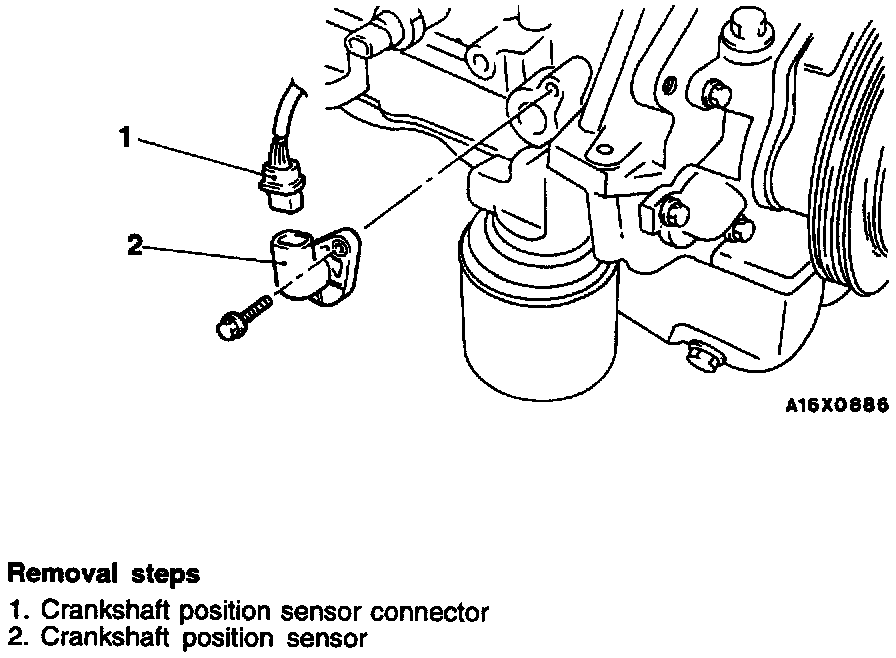 1

2

A16X0886

Removal steps
1. Crankshaft position sensor connector
2. Crankshaft position sensor