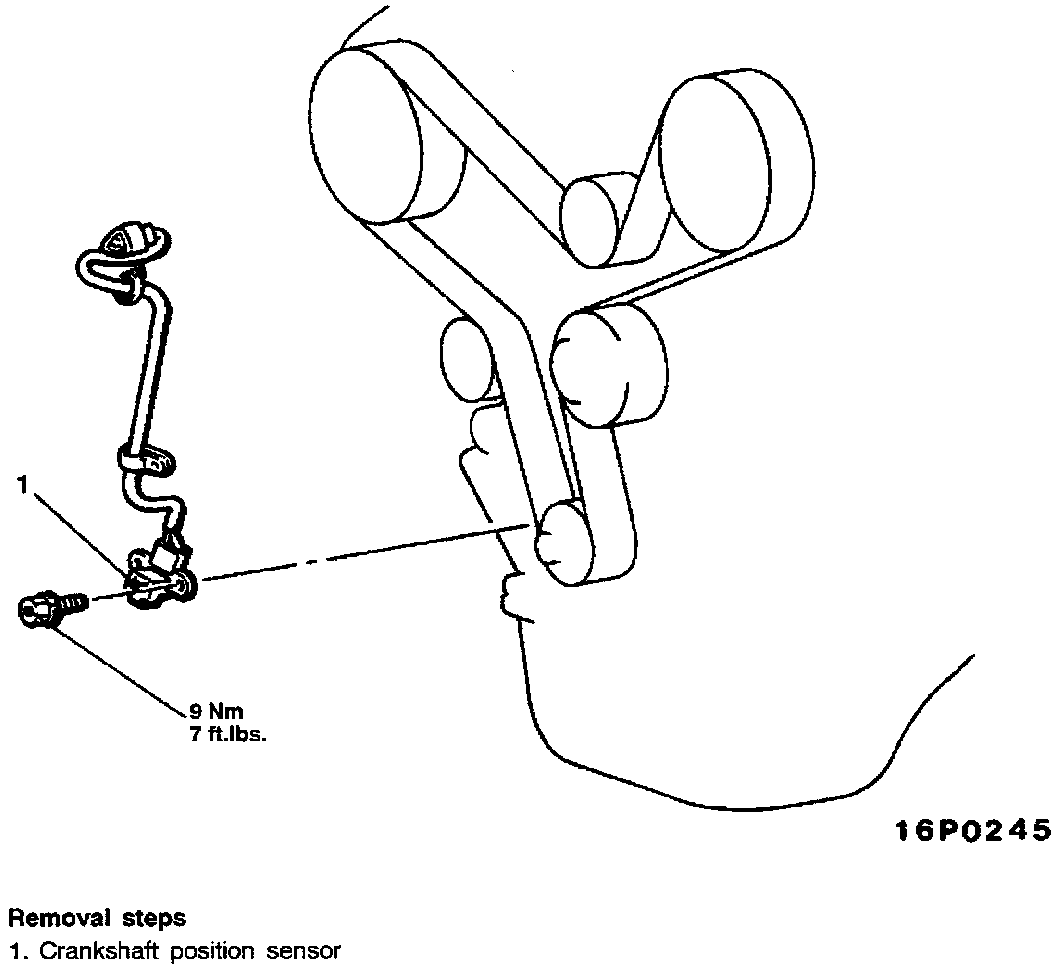 1

9 Nm
7 ft.lbs.

16P0245

Removal steps
1. Crankshaft position sensor