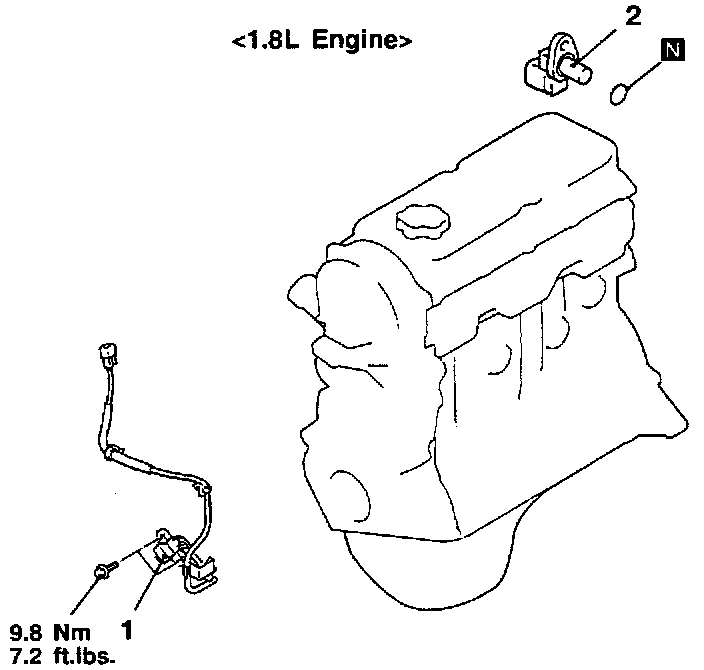 <1.8L Engine>

2

N

9.8 Nm
7.2 ft.lbs.

1