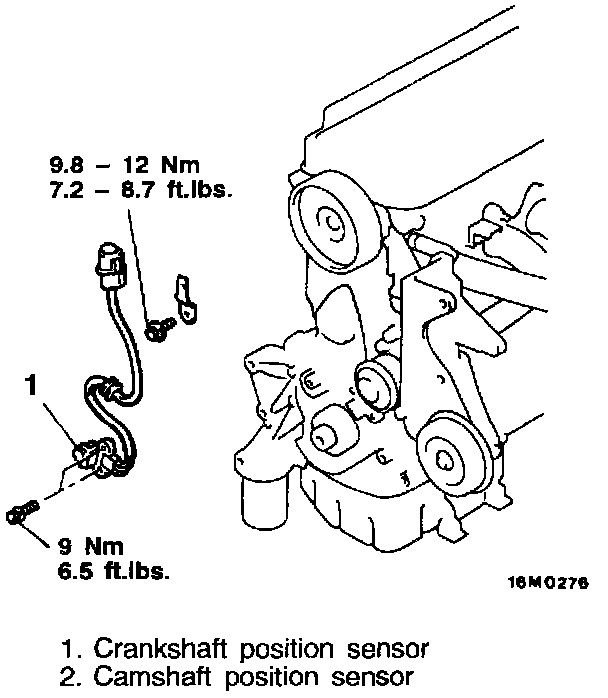 9.8 – 12 Nm
7.2 – 8.7 ft.lbs.

1

9 Nm
6.5 ft.lbs.

16M0276

1. Crankshaft position sensor
2. Camshaft position sensor