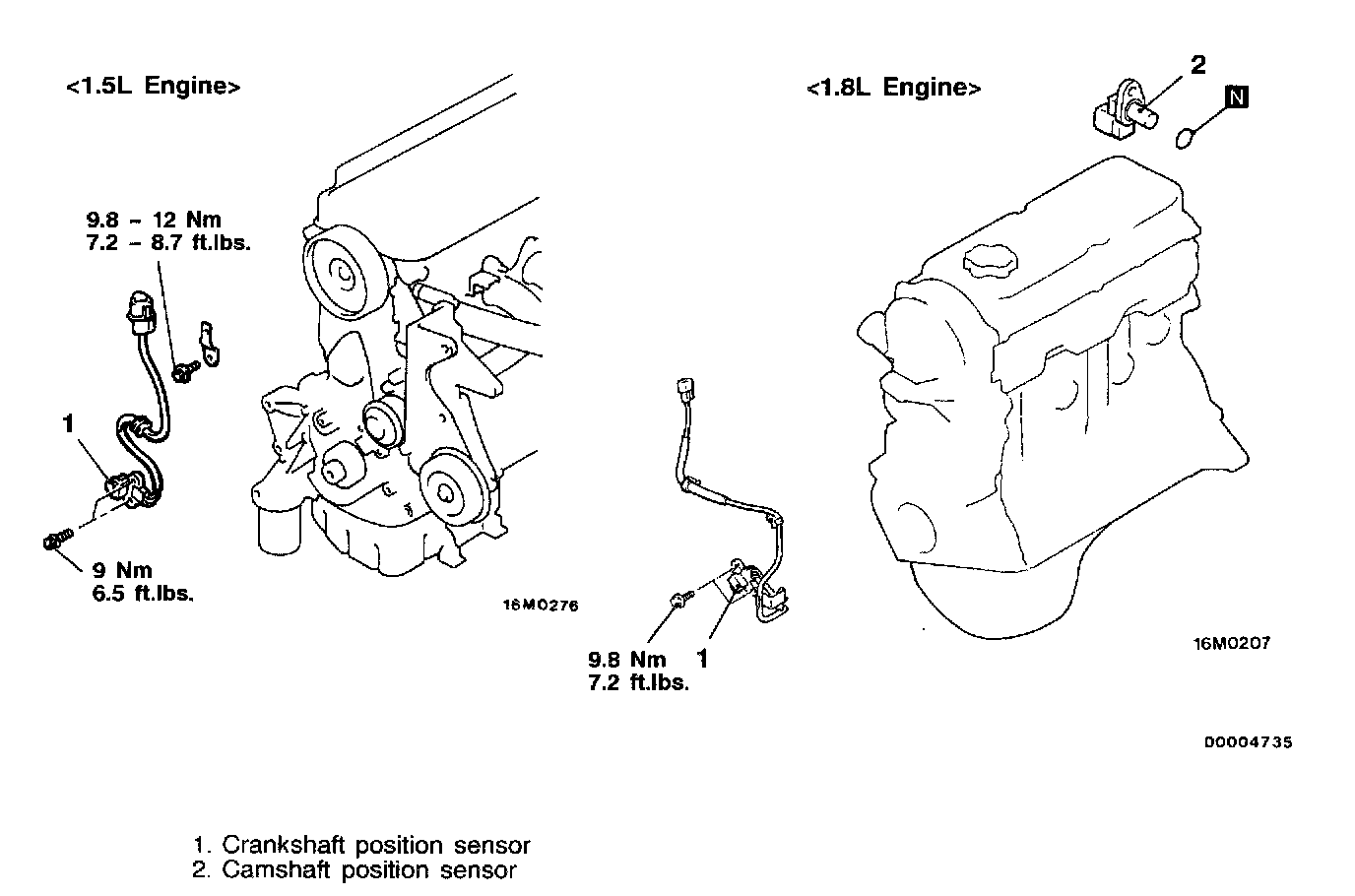 <1.5L Engine>

9.8 – 12 Nm
7.2 – 8.7 ft.lbs.

1

9 Nm
6.5 ft.lbs.

16M0276

<1.8L Engine>

2

N

9.8 Nm
7.2 ft.lbs.

1

16M0207

00004735

1. Crankshaft position sensor
2. Camshaft position sensor