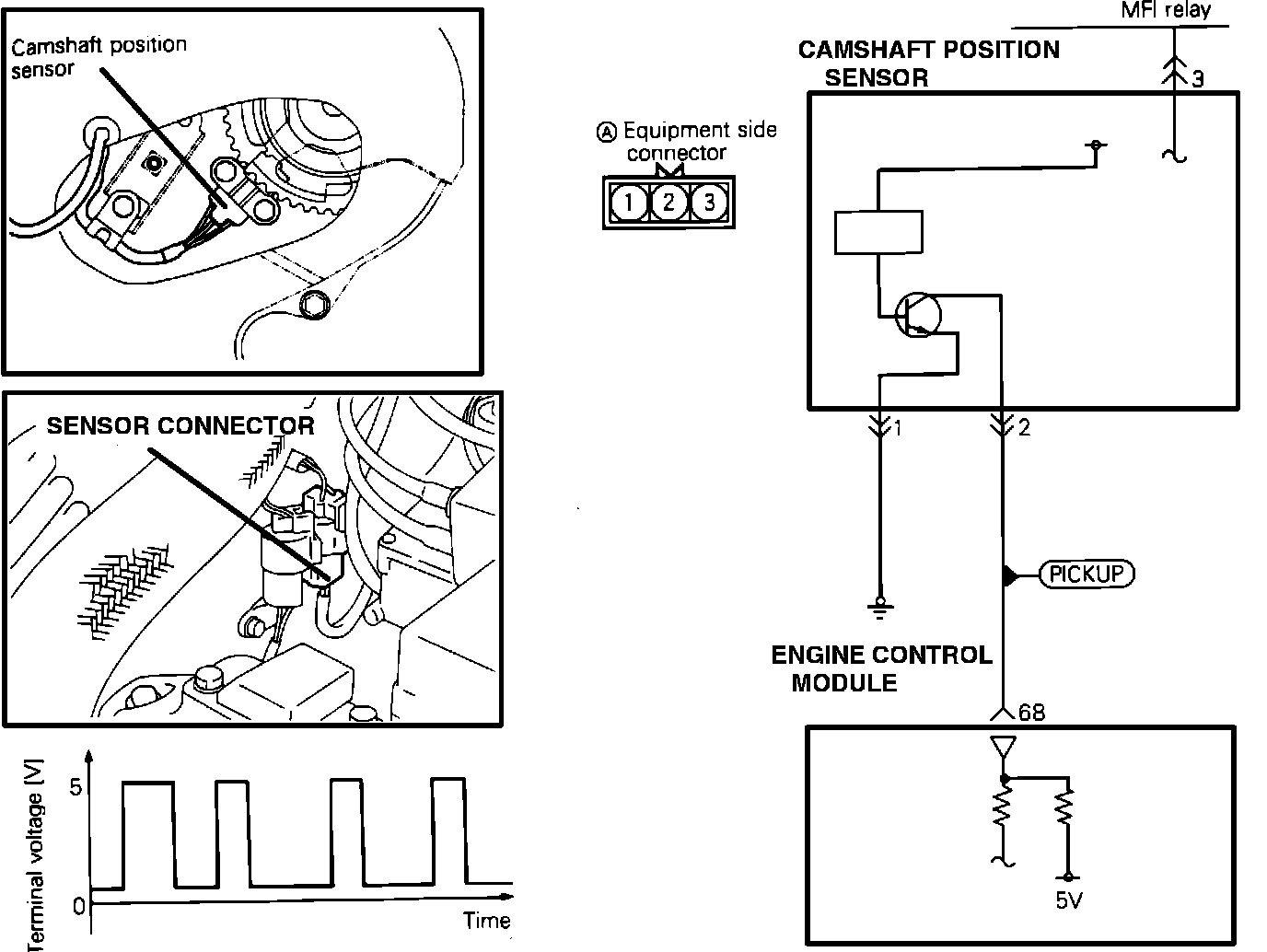 Camshaft position sensor

SENSOR CONNECTOR

Terminal voltage [V]
5
0
Time

Ⓐ Equipment side connector
1 2 3

MFI relay
CAMSHAFT POSITION SENSOR
3
1
2
PICKUP
ENGINE CONTROL MODULE
68
5V