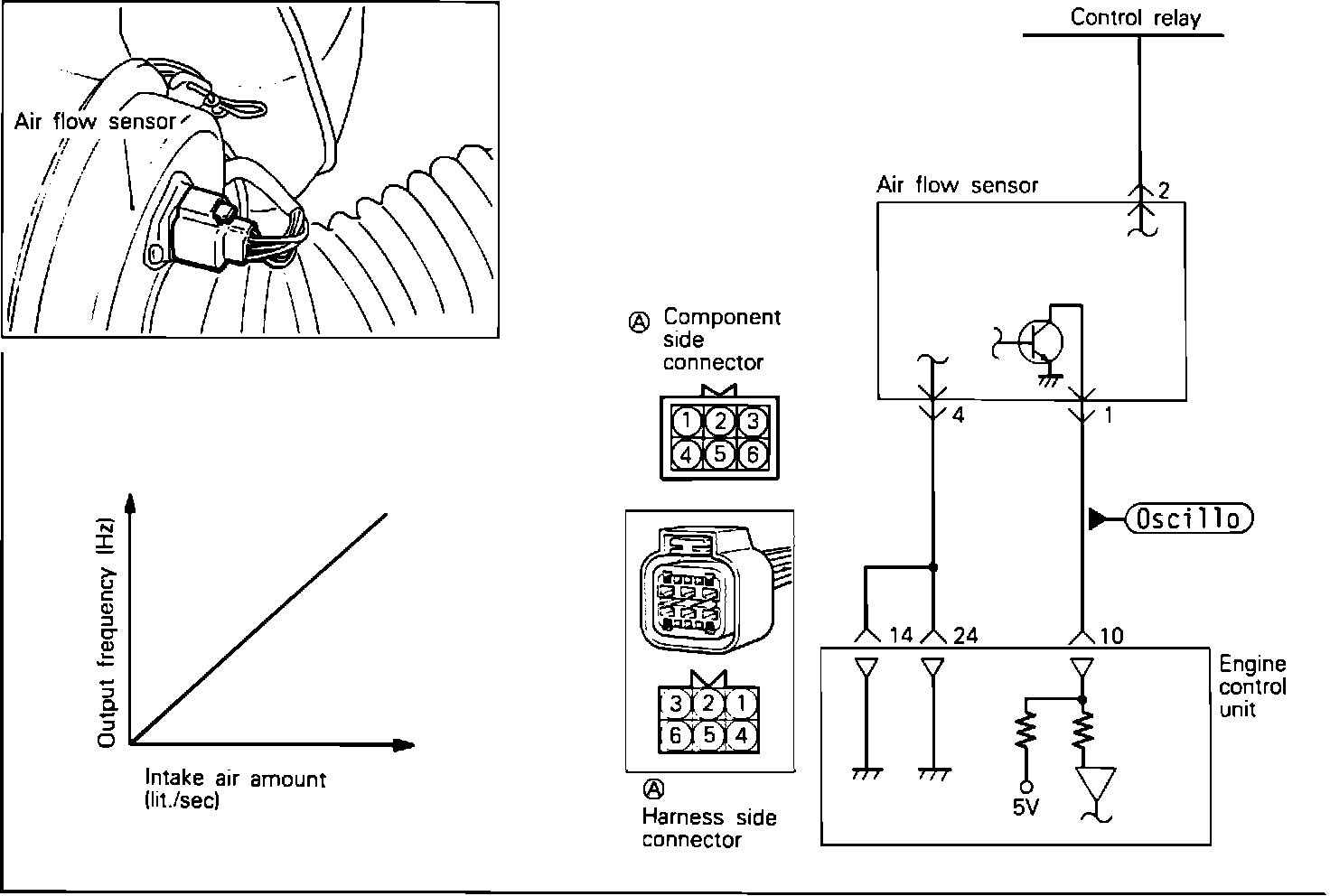 Air flow sensor

Output frequency (Hz)

Intake air amount (lit./sec)

Ⓐ Component side connector

1 2 3
4 5 6

3 2 1
6 5 4

Ⓐ Harness side connector

Control relay

Air flow sensor

2

4

1

Oscillo

14

24

10

Engine control unit

5V