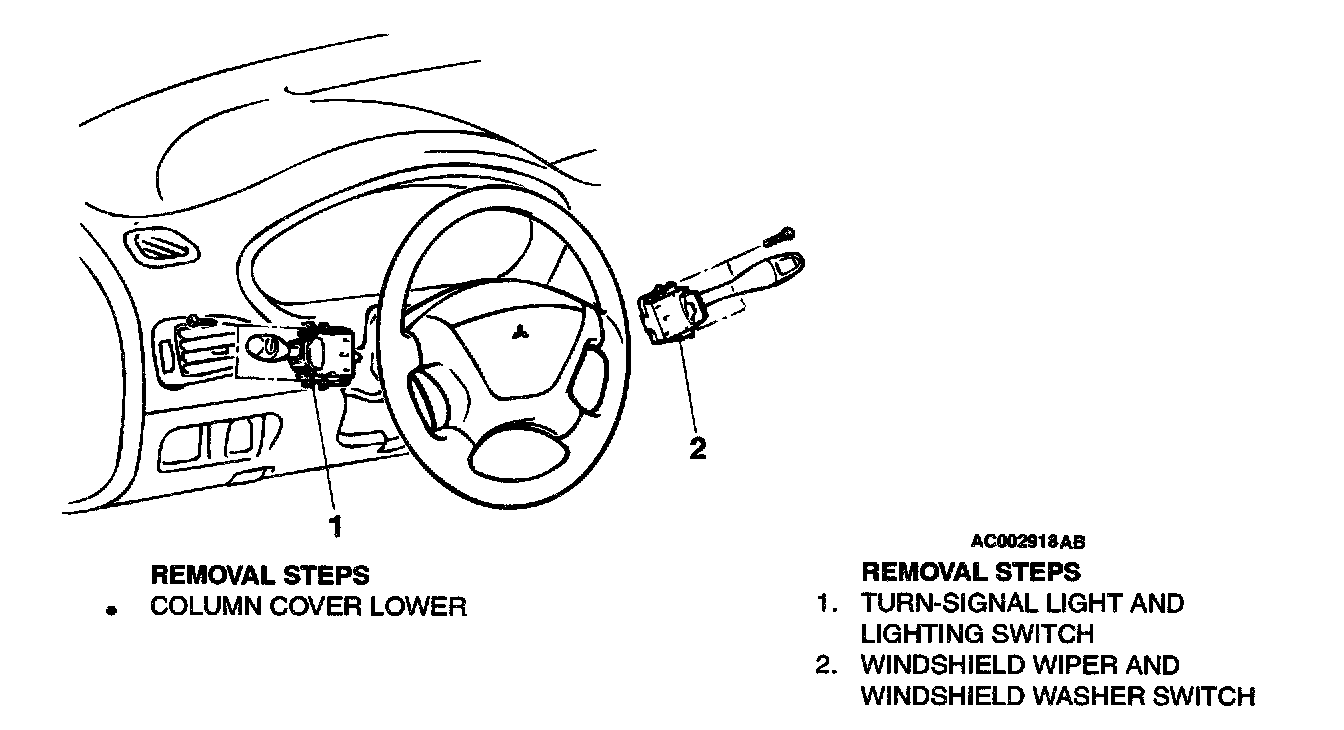 2

1

AC002918AB

REMOVAL STEPS
• COLUMN COVER LOWER

REMOVAL STEPS
1. TURN-SIGNAL LIGHT AND LIGHTING SWITCH
2. WINDSHIELD WIPER AND WINDSHIELD WASHER SWITCH