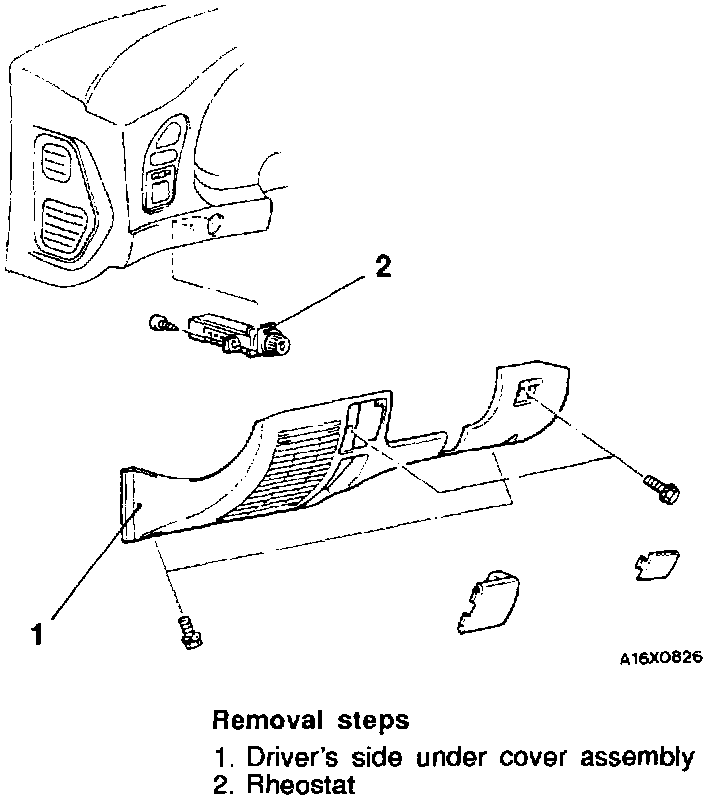 2

1

A16X0826

Removal steps

1. Driver's side under cover assembly
2. Rheostat