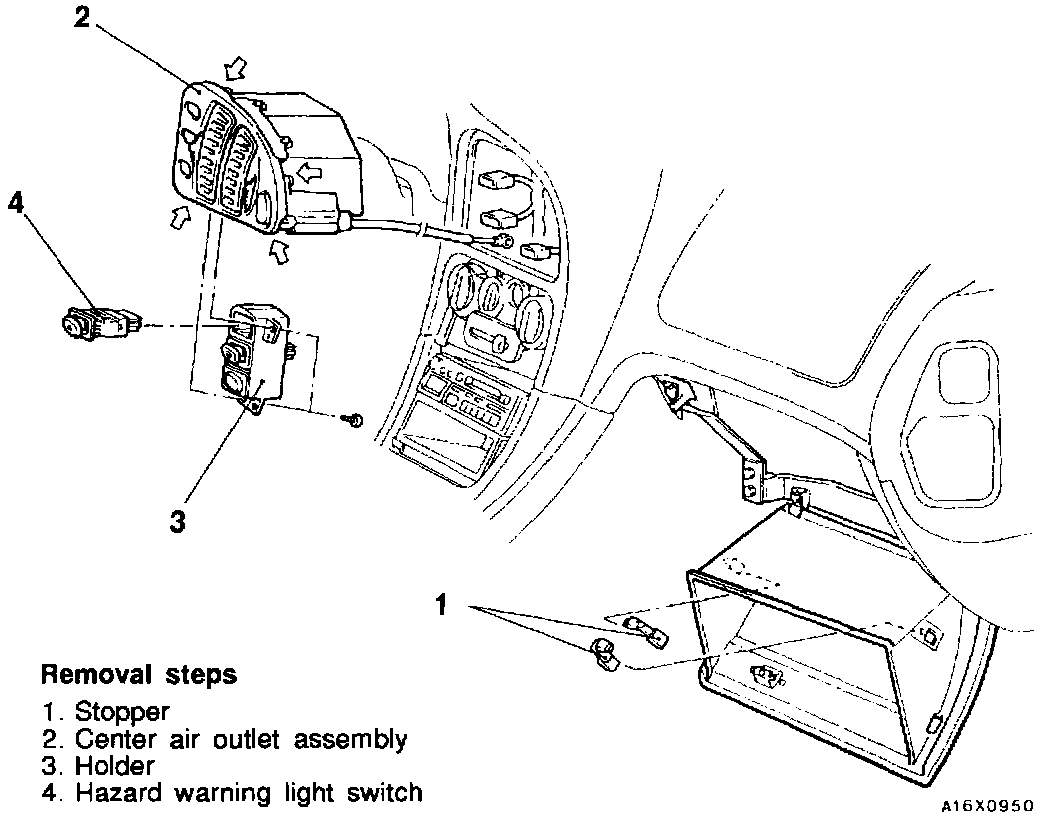 2

4

3

1

Removal steps
1. Stopper
2. Center air outlet assembly
3. Holder
4. Hazard warning light switch

A16X0950