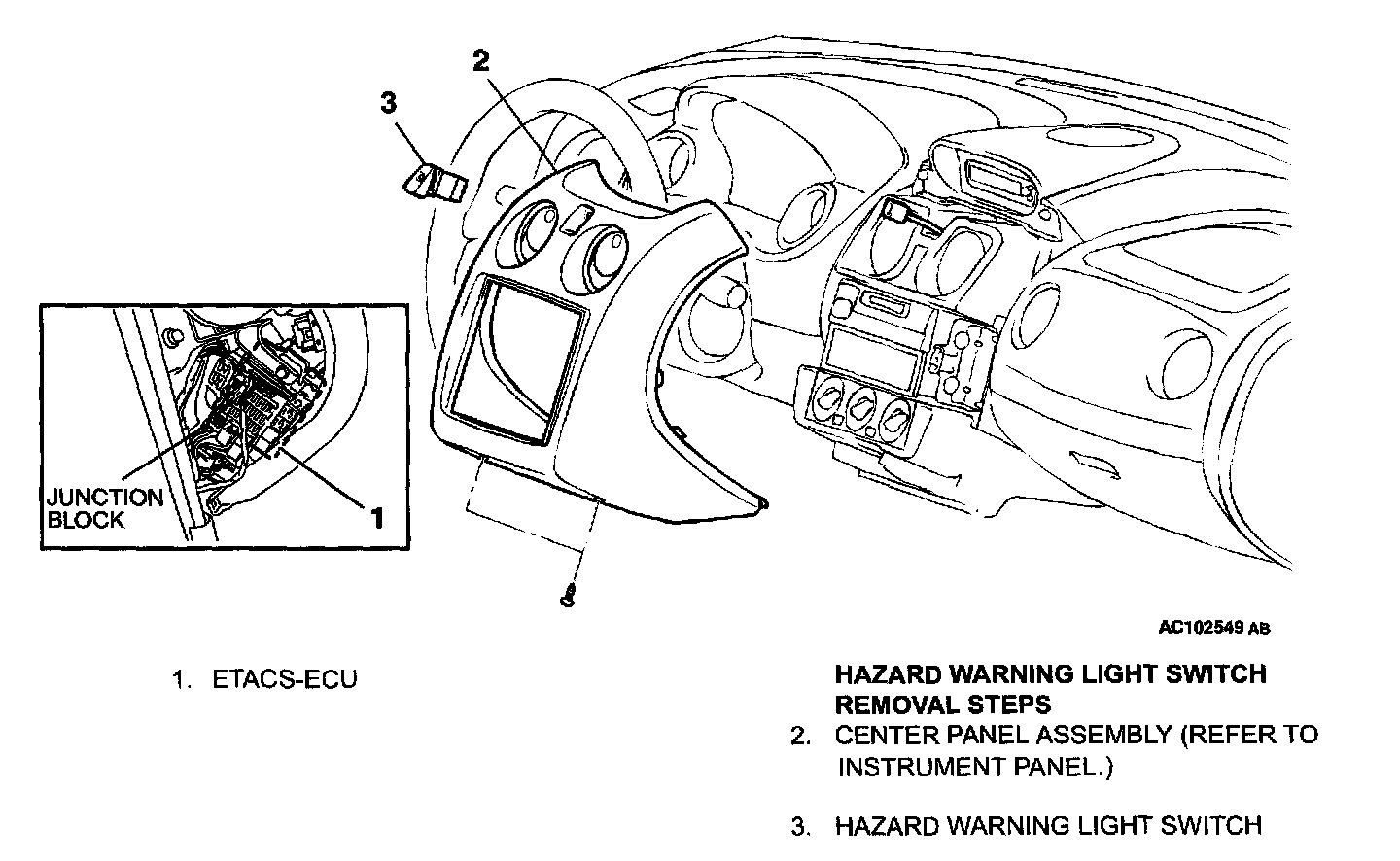 3

2

JUNCTION BLOCK

1

AC102549 AB

1. ETACS-ECU

HAZARD WARNING LIGHT SWITCH REMOVAL STEPS

2. CENTER PANEL ASSEMBLY (REFER TO INSTRUMENT PANEL.)

3. HAZARD WARNING LIGHT SWITCH