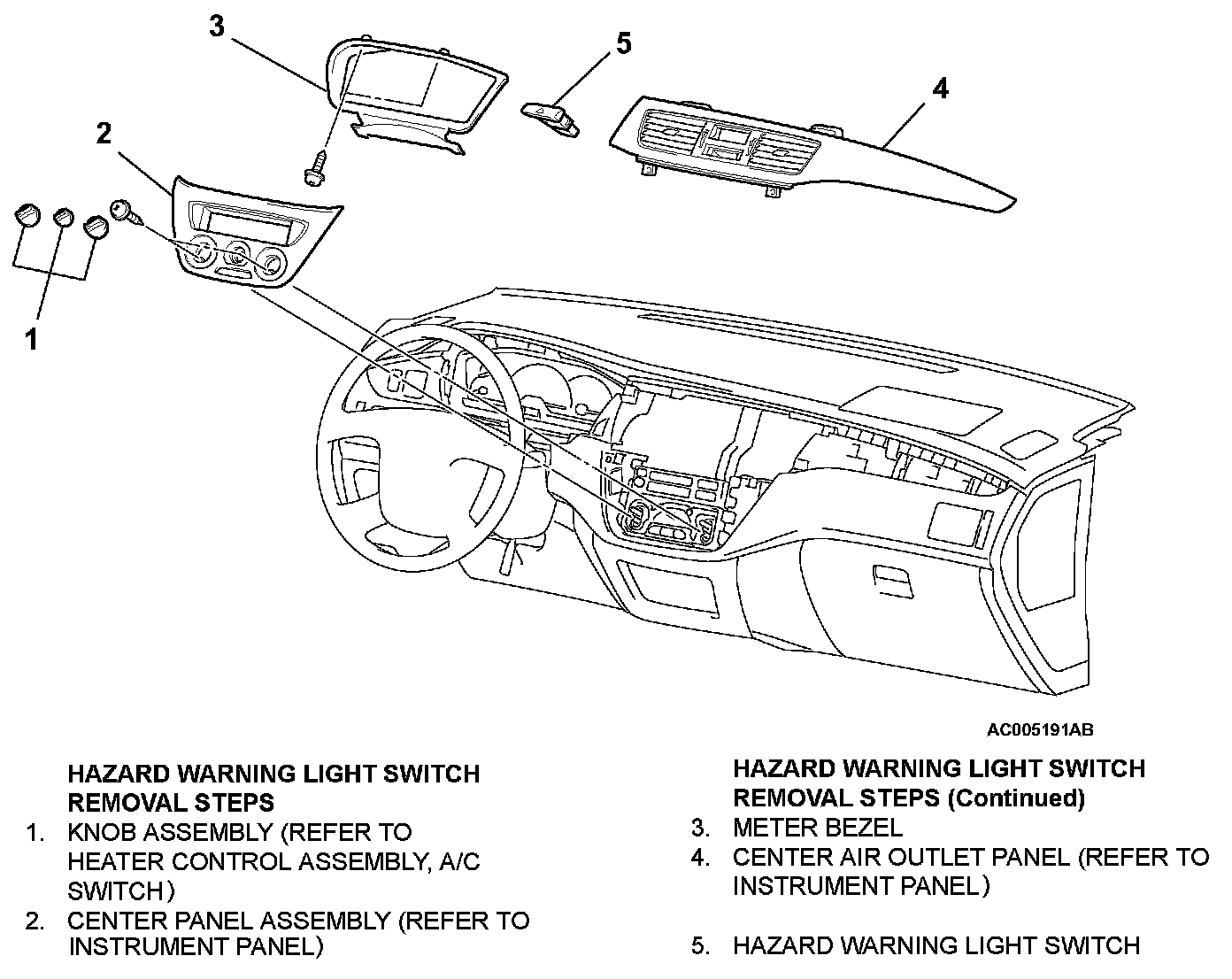 3

5

4

2

1

AC005191AB

HAZARD WARNING LIGHT SWITCH REMOVAL STEPS
1. KNOB ASSEMBLY (REFER TO HEATER CONTROL ASSEMBLY, A/C SWITCH)
2. CENTER PANEL ASSEMBLY (REFER TO INSTRUMENT PANEL)

HAZARD WARNING LIGHT SWITCH REMOVAL STEPS (Continued)
3. METER BEZEL
4. CENTER AIR OUTLET PANEL (REFER TO INSTRUMENT PANEL)
5. HAZARD WARNING LIGHT SWITCH