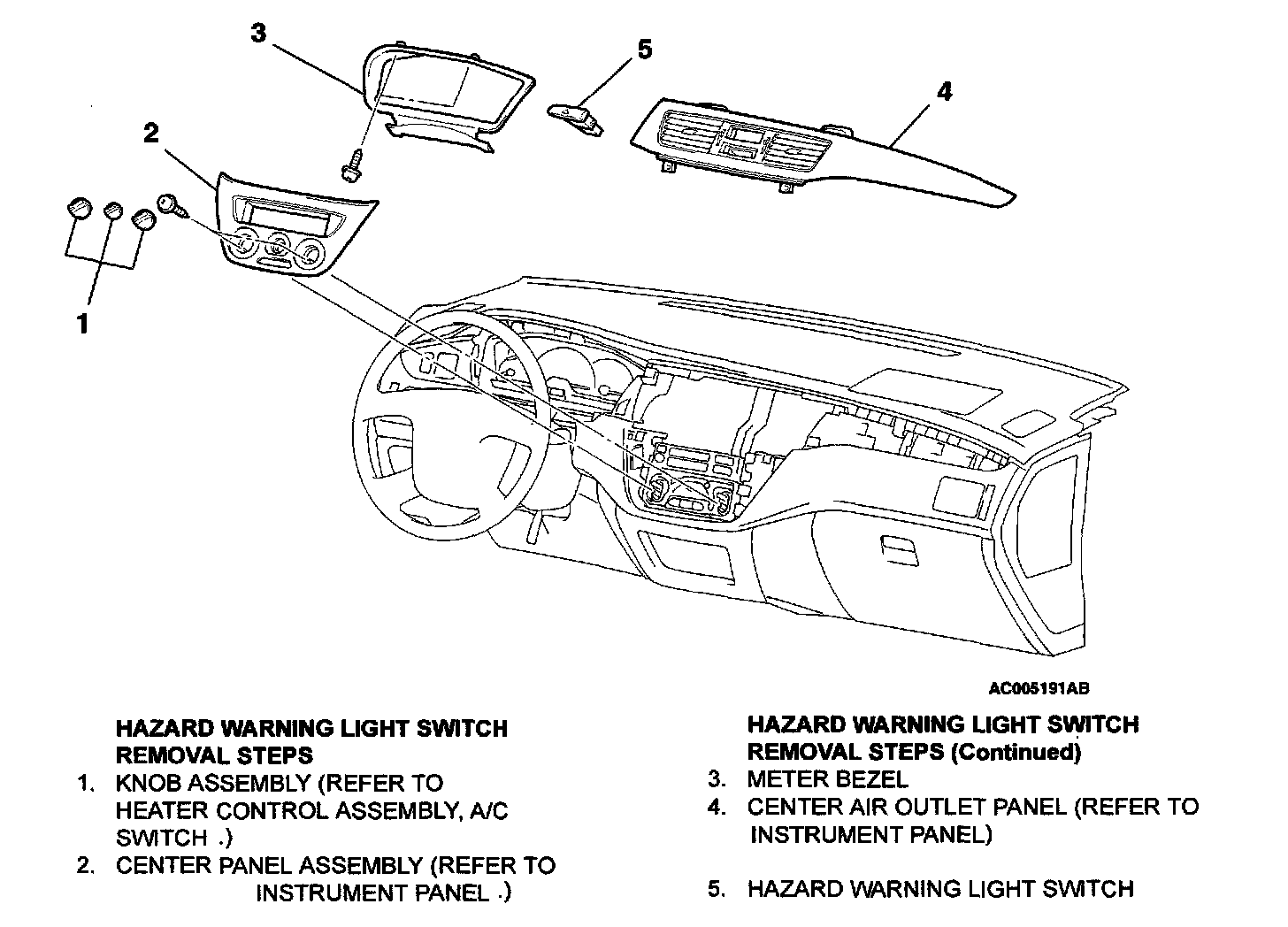 3

5

4

2

1

AC005191AB

HAZARD WARNING LIGHT SWITCH REMOVAL STEPS
1. KNOB ASSEMBLY (REFER TO HEATER CONTROL ASSEMBLY, A/C SWITCH .)
2. CENTER PANEL ASSEMBLY (REFER TO INSTRUMENT PANEL .)

HAZARD WARNING LIGHT SWITCH REMOVAL STEPS (Continued)
3. METER BEZEL
4. CENTER AIR OUTLET PANEL (REFER TO INSTRUMENT PANEL)

5. HAZARD WARNING LIGHT SWITCH