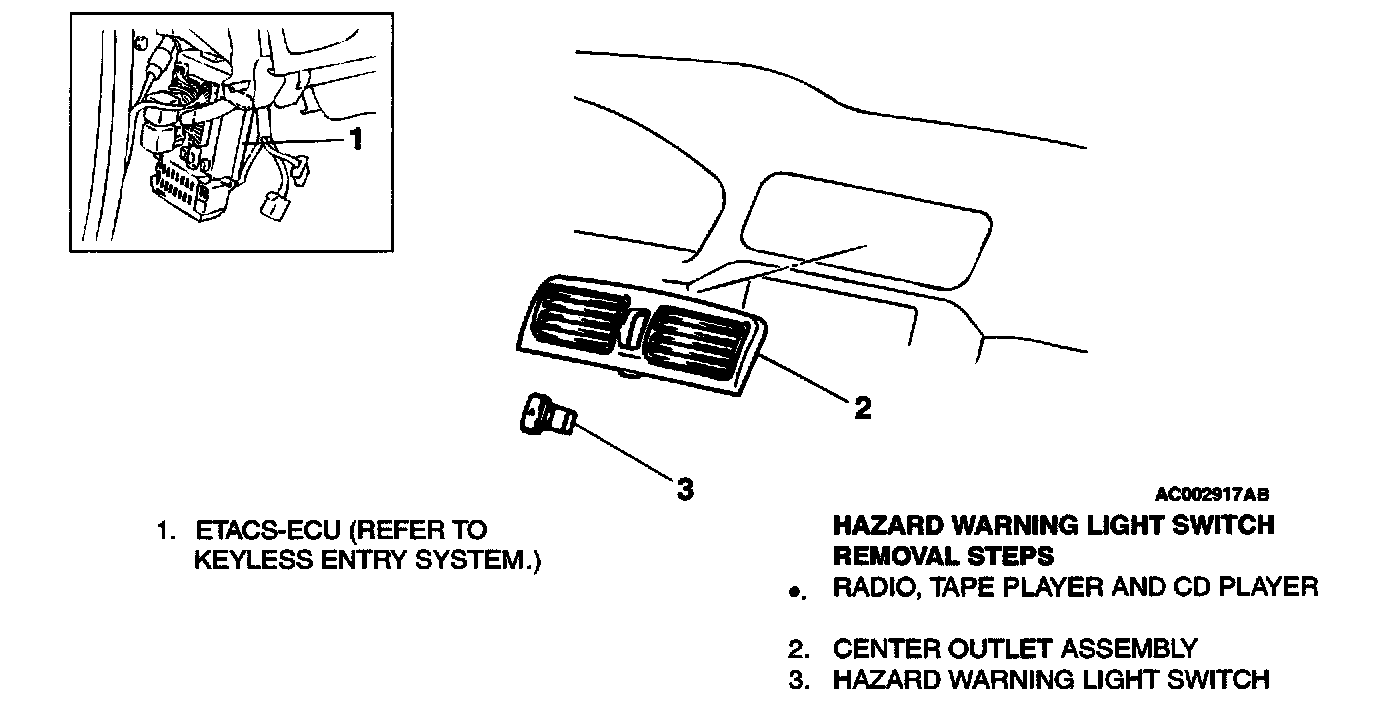 1

2

3

AC002917AB

1. ETACS-ECU (REFER TO KEYLESS ENTRY SYSTEM.)

HAZARD WARNING LIGHT SWITCH REMOVAL STEPS
• RADIO, TAPE PLAYER AND CD PLAYER

2. CENTER OUTLET ASSEMBLY
3. HAZARD WARNING LIGHT SWITCH