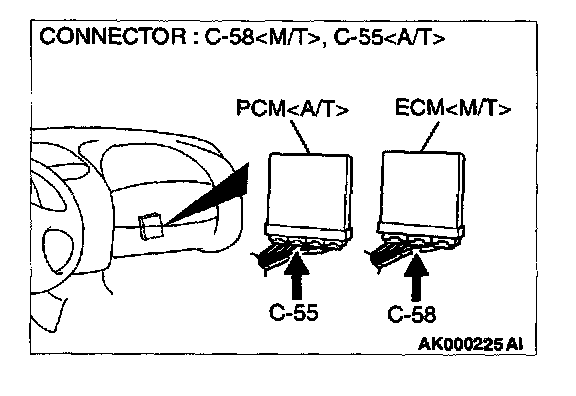 CONNECTOR : C-58<M/T>, C-55<A/T>

PCM<A/T>

ECM<M/T>

C-55

C-58

AK000225 AI