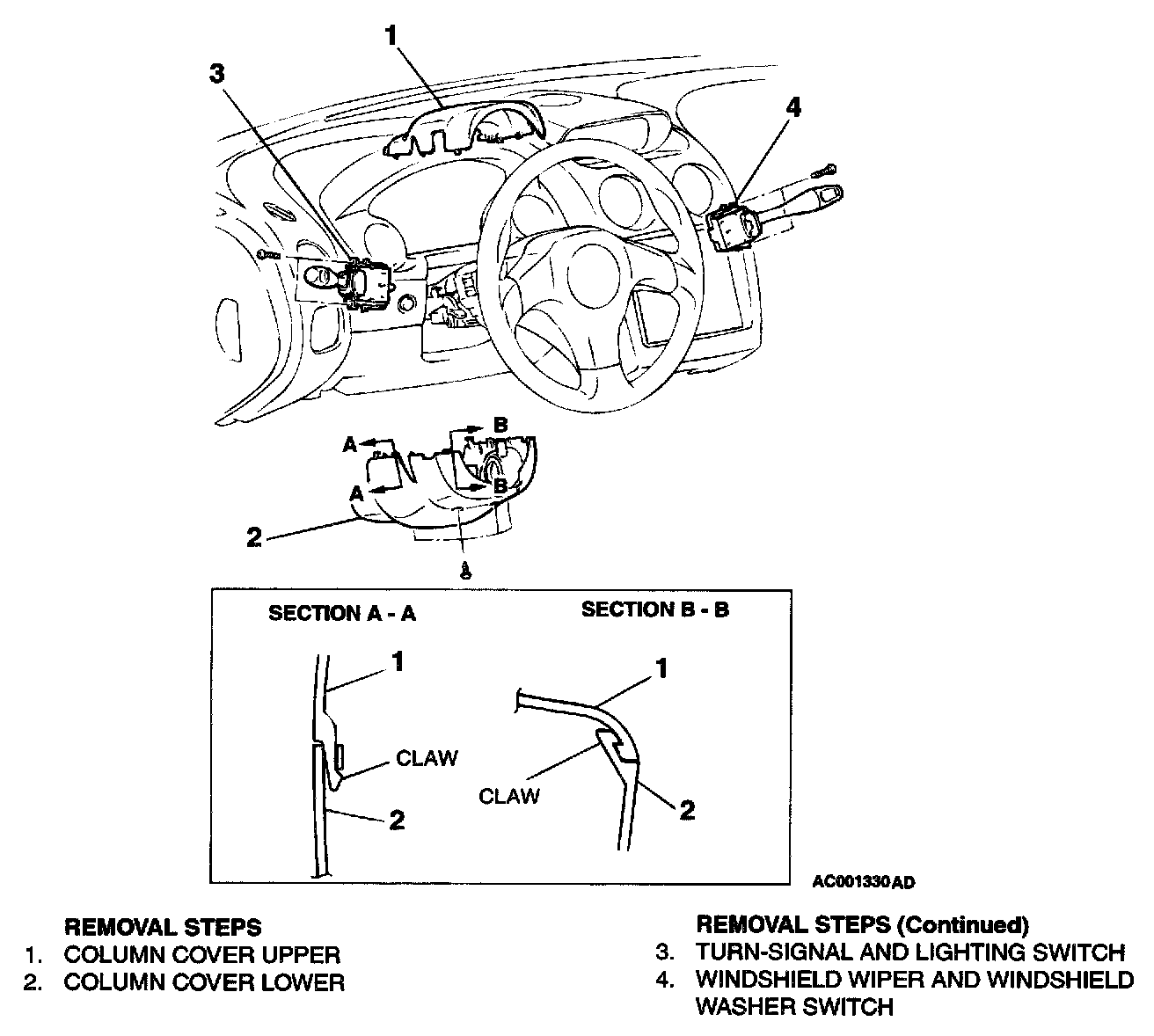 1
3
4
A
B
A
B
2

SECTION A - A
1
CLAW
2

SECTION B - B
1
CLAW
2

AC001330AD

REMOVAL STEPS
1. COLUMN COVER UPPER
2. COLUMN COVER LOWER

REMOVAL STEPS (Continued)
3. TURN-SIGNAL AND LIGHTING SWITCH
4. WINDSHIELD WIPER AND WINDSHIELD WASHER SWITCH