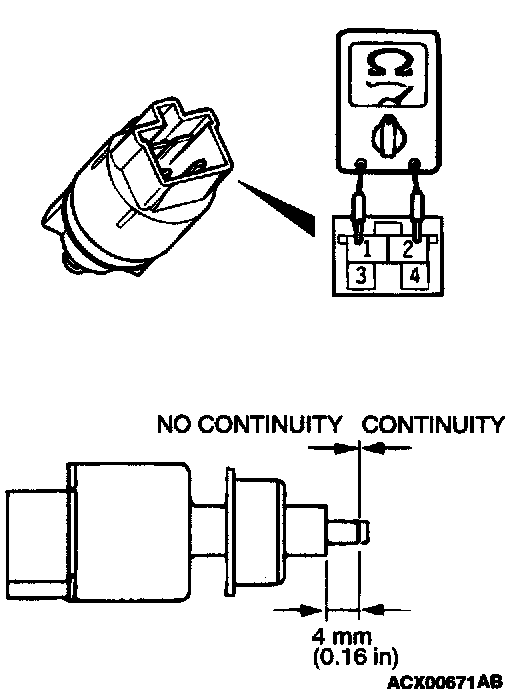 Ω

1 2
3 4

NO CONTINUITY CONTINUITY

4 mm
(0.16 in)

ACX00671AB