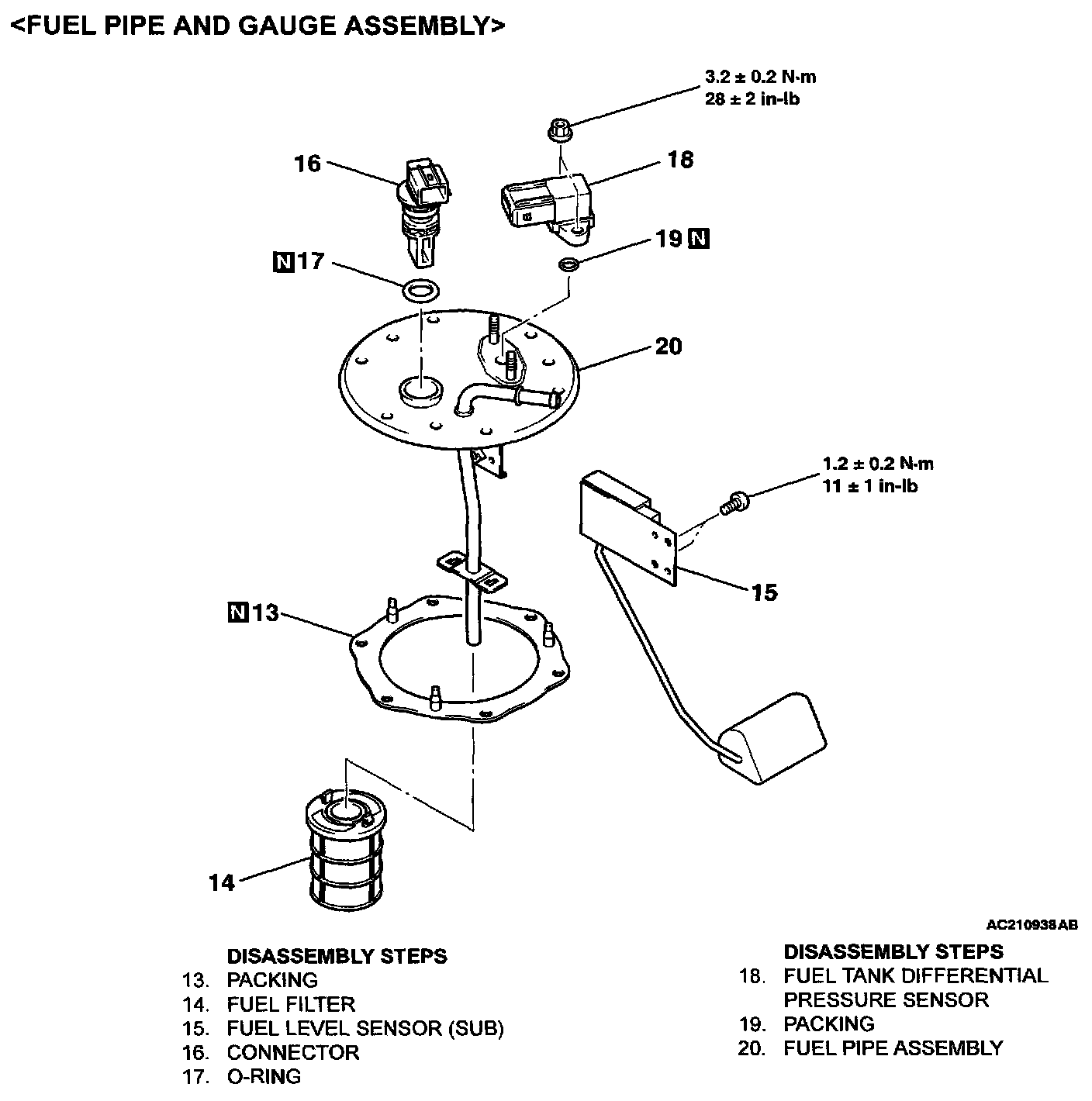 <FUEL PIPE AND GAUGE ASSEMBLY>

3.2 ± 0.2 N·m
28 ± 2 in-lb

16

18

N 17

19 N

20

1.2 ± 0.2 N·m
11 ± 1 in-lb

15

N 13

14

AC210938AB

DISASSEMBLY STEPS
13. PACKING
14. FUEL FILTER
15. FUEL LEVEL SENSOR (SUB)
16. CONNECTOR
17. O-RING

DISASSEMBLY STEPS
18. FUEL TANK DIFFERENTIAL PRESSURE SENSOR
19. PACKING
20. FUEL PIPE ASSEMBLY