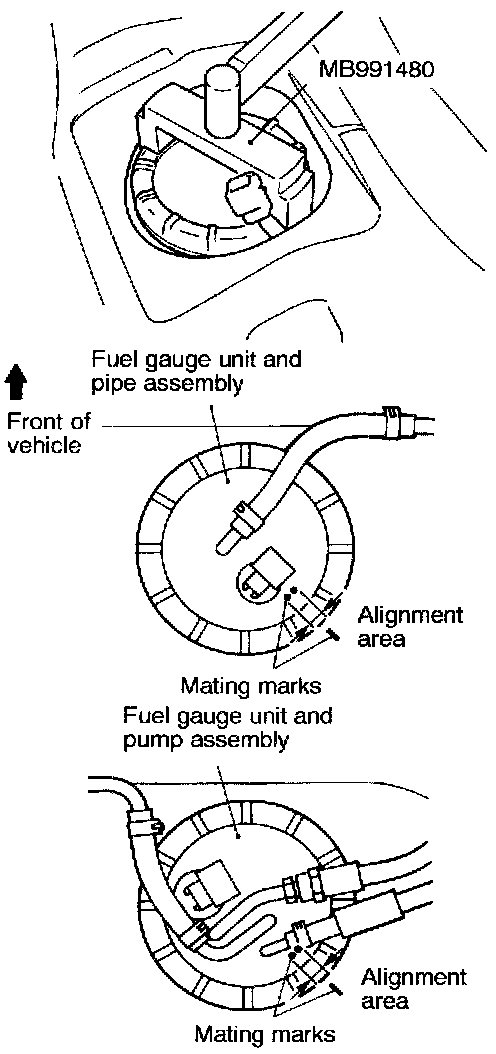 MB991480

Fuel gauge unit and pipe assembly

Front of vehicle

Alignment area

Mating marks

Fuel gauge unit and pump assembly

Alignment area

Mating marks