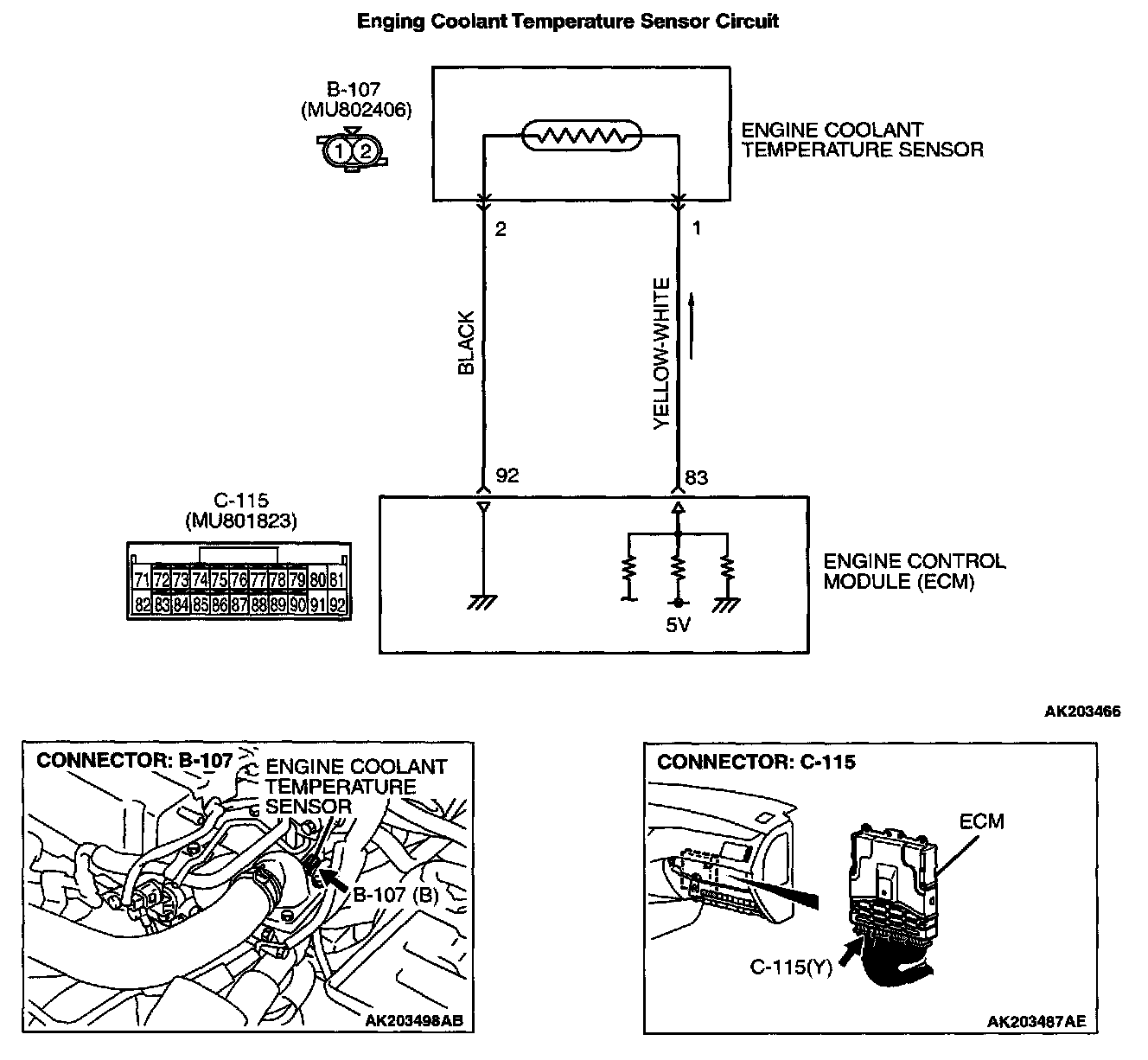 Enging Coolant Temperature Sensor Circuit

B-107
(MU802406)

1 2

ENGINE COOLANT TEMPERATURE SENSOR

2

1

BLACK

YELLOW-WHITE

92

83

C-115
(MU801823)

| 71 | 72 | 73 | 74 | 75 | 76 | 77 | 78 | 79 | 80 | 81 |
|---|---|---|---|---|---|---|---|---|---|---|
| 82 | 83 | 84 | 85 | 86 | 87 | 88 | 89 | 90 | 91 | 92 |

ENGINE CONTROL MODULE (ECM)

5V

AK203466

CONNECTOR: B-107

ENGINE COOLANT TEMPERATURE SENSOR

B-107 (B)

AK203498AB

CONNECTOR: C-115

ECM

C-115(Y)

AK203487AE