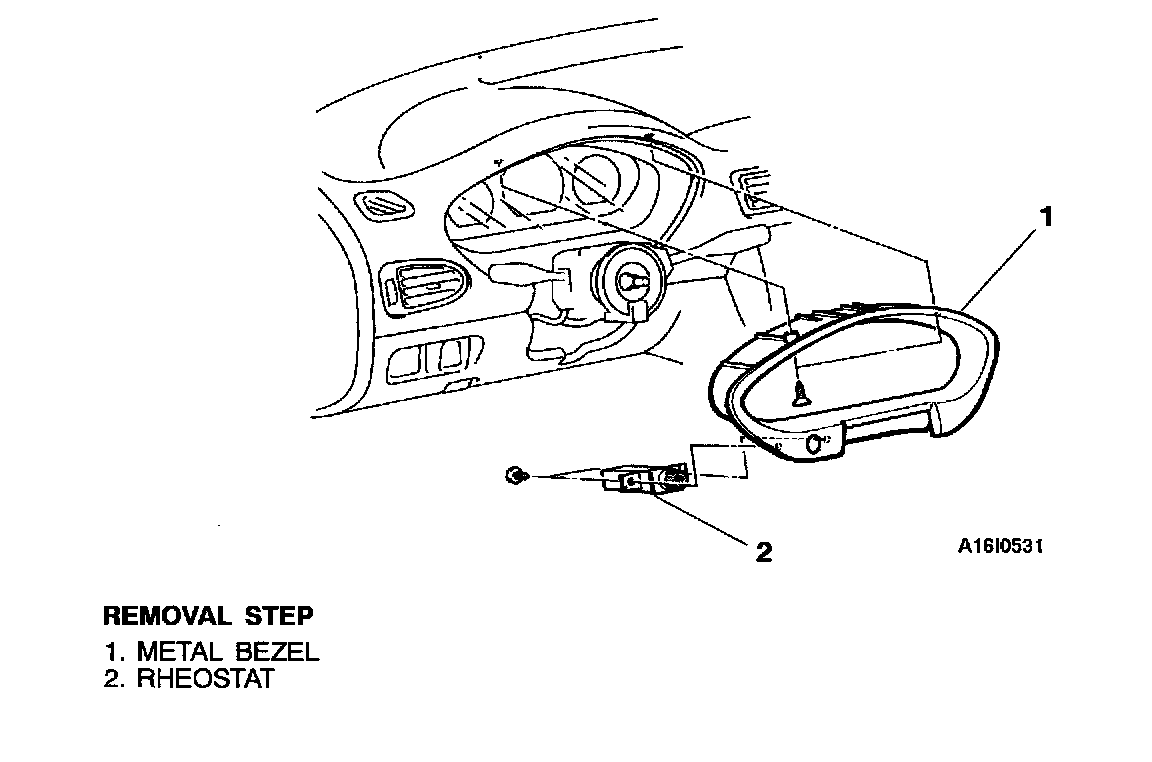 1

2

A16I0531

REMOVAL STEP
1. METAL BEZEL
2. RHEOSTAT