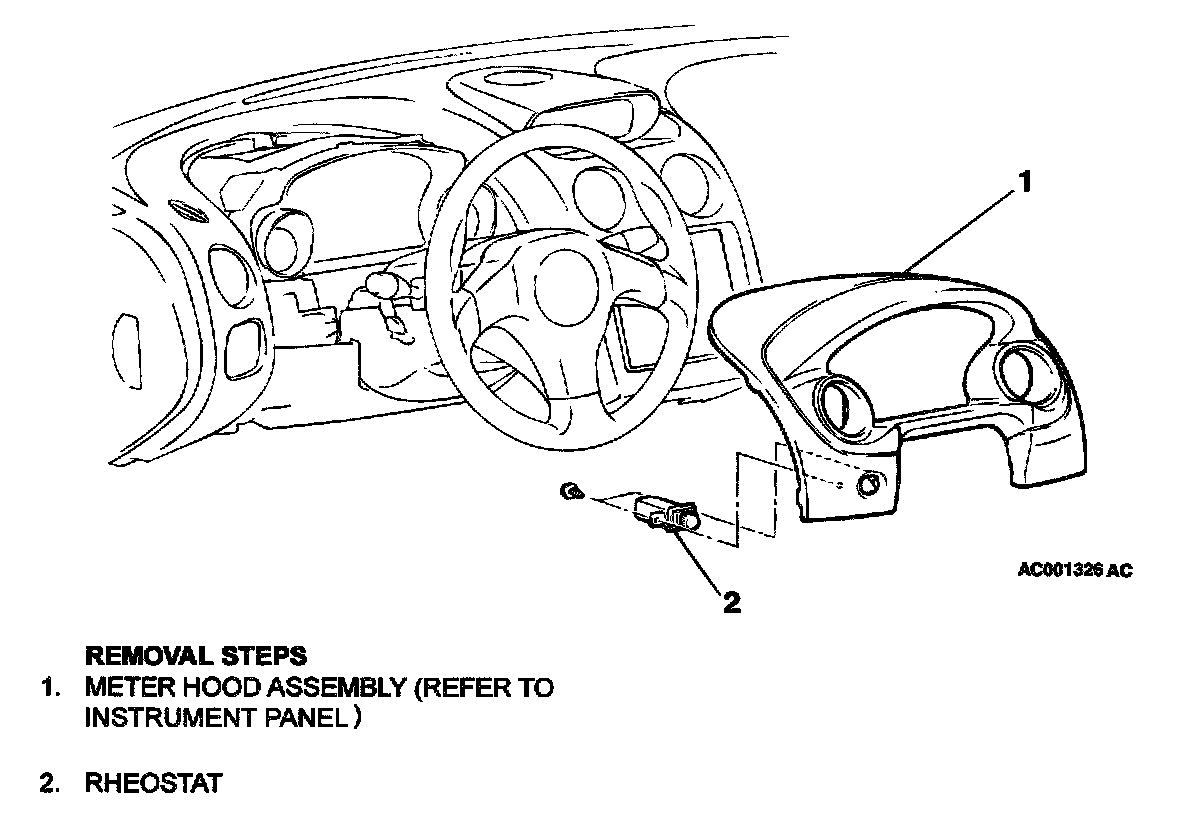 1

2

AC001326 AC

REMOVAL STEPS
1. METER HOOD ASSEMBLY (REFER TO INSTRUMENT PANEL )

2. RHEOSTAT