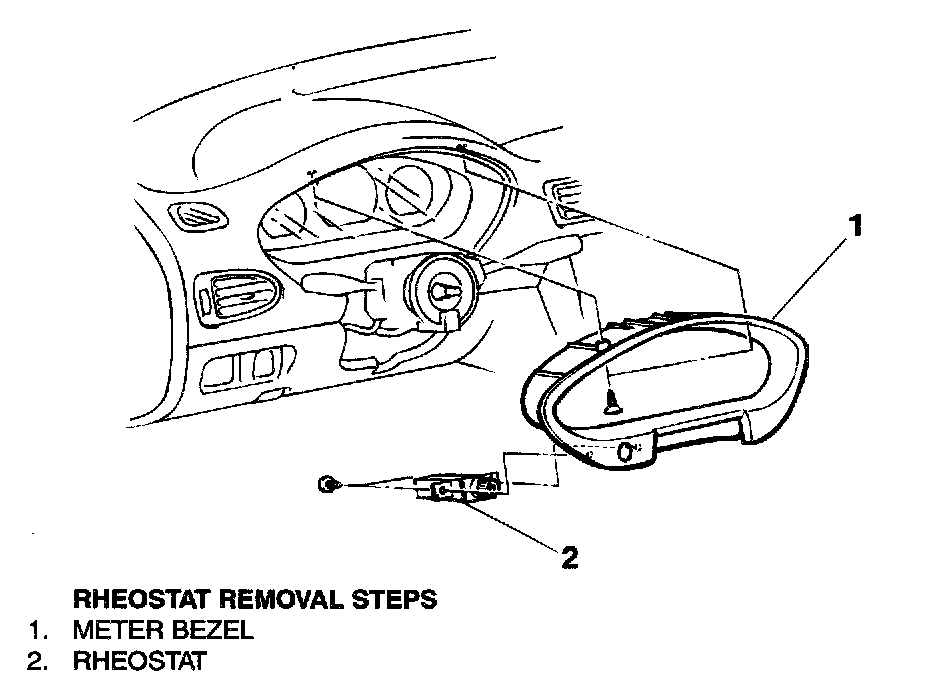 1

2

RHEOSTAT REMOVAL STEPS
1. METER BEZEL
2. RHEOSTAT