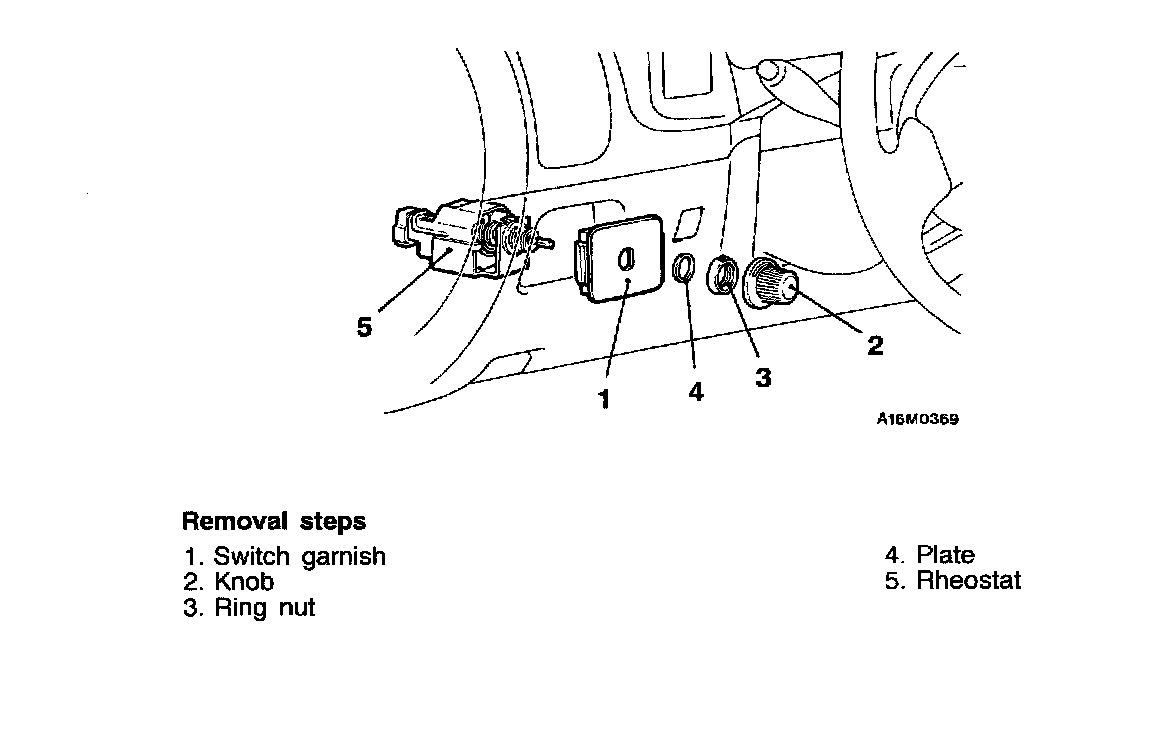 5

1

4

3

2

A16M0369

Removal steps

1. Switch garnish
2. Knob
3. Ring nut

4. Plate
5. Rheostat