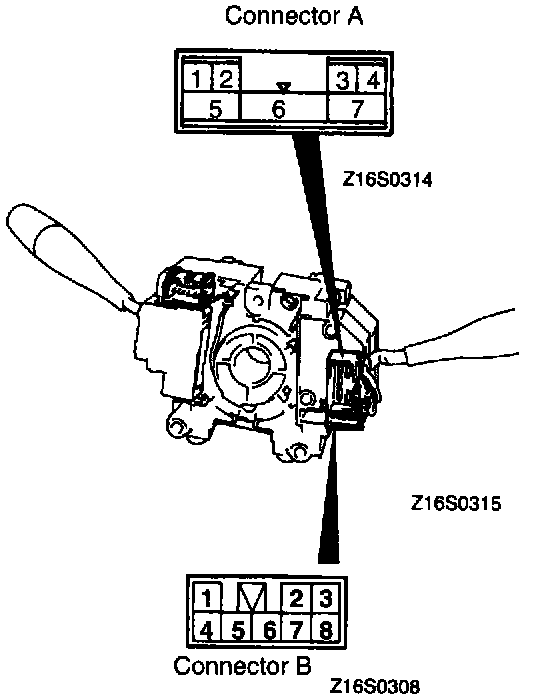 Connector A

1 2 3 4
5 6 7

Z16S0314

Z16S0315

1 2 3
4 5 6 7 8

Connector B

Z16S0308