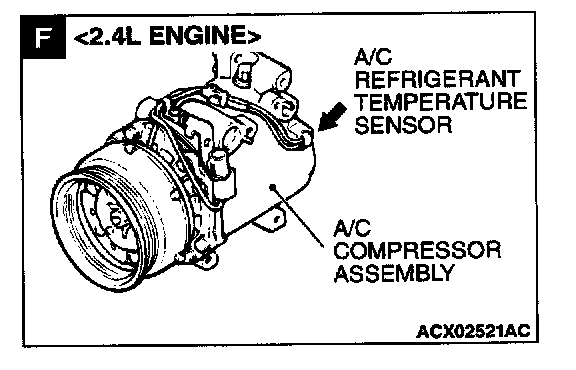 F <2.4L ENGINE>

A/C REFRIGERANT TEMPERATURE SENSOR

A/C COMPRESSOR ASSEMBLY

ACX02521AC