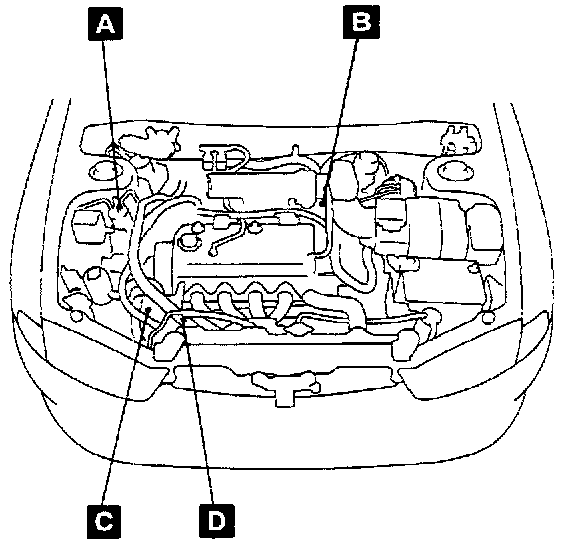 A
B
C
D