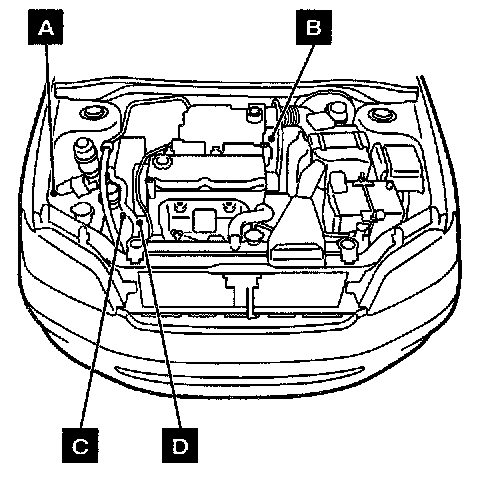 A
B
C
D