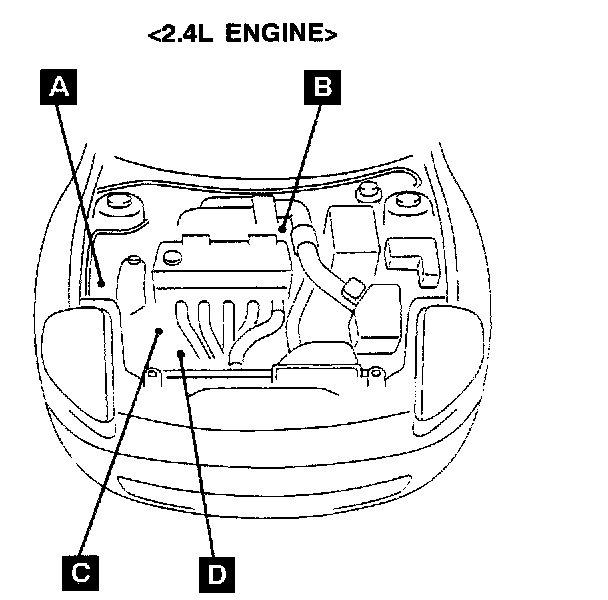 <2.4L ENGINE>

A

B

C

D