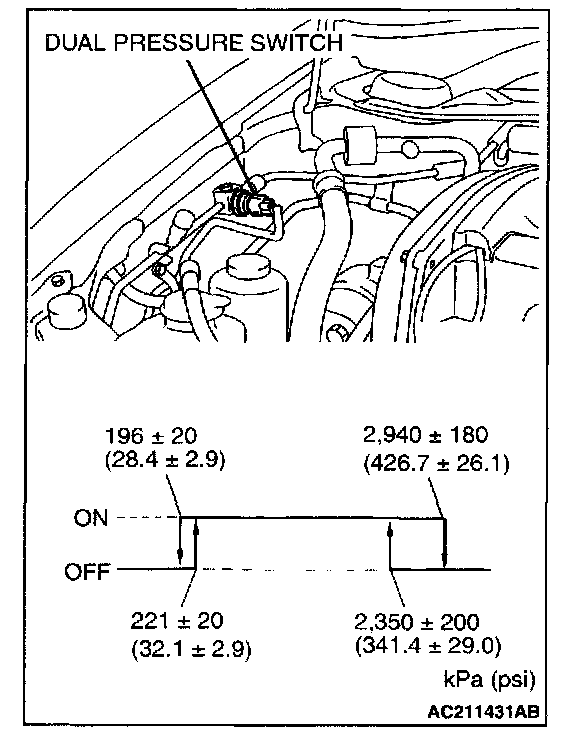 DUAL PRESSURE SWITCH

196 ± 20
(28.4 ± 2.9)

2,940 ± 180
(426.7 ± 26.1)

ON

OFF

221 ± 20
(32.1 ± 2.9)

2,350 ± 200
(341.4 ± 29.0)

kPa (psi)

AC211431AB