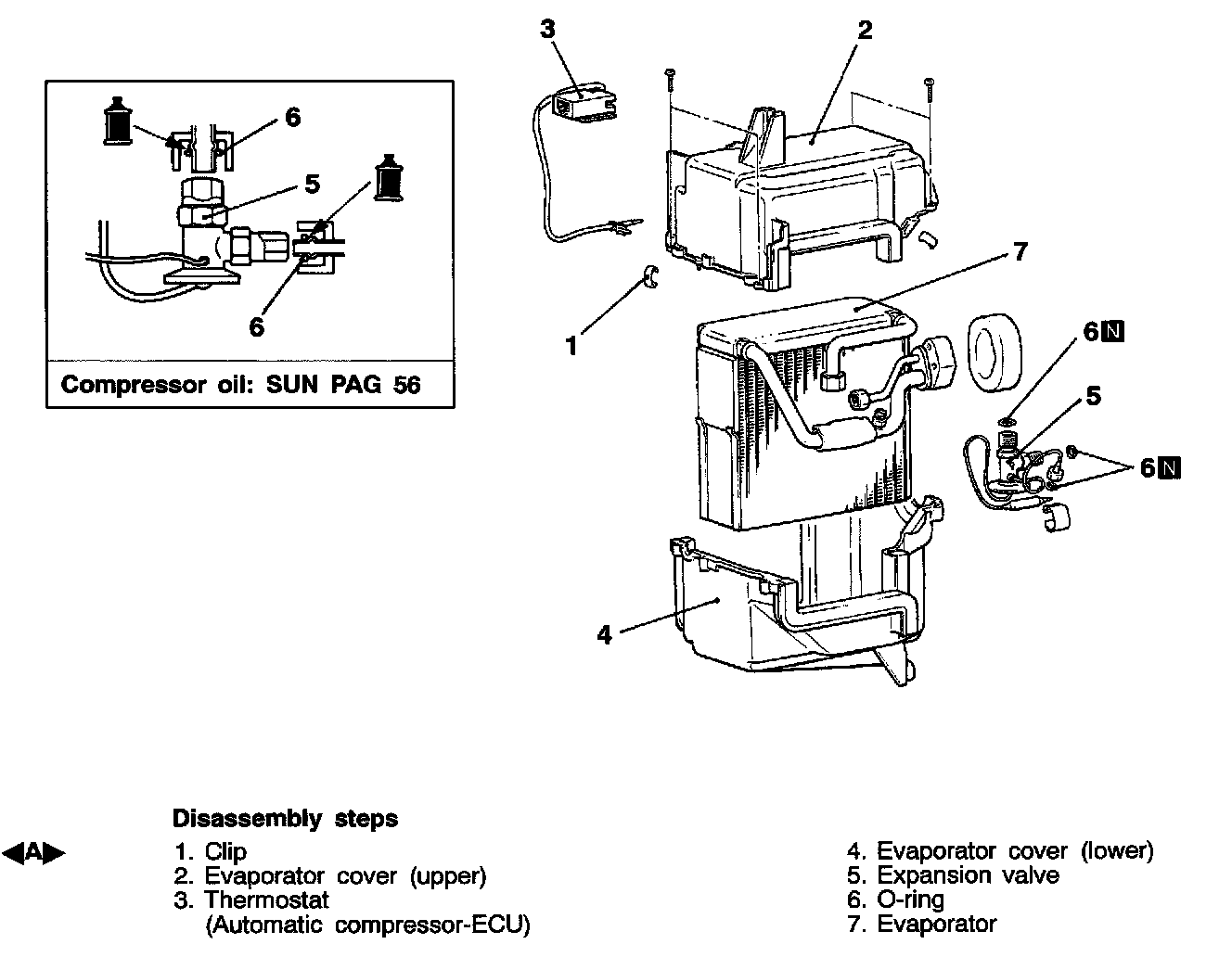 6
5
6
Compressor oil: SUN PAG 56

3
2
7
1
6 N
5
6 N
4

Disassembly steps

◀A▶ 1. Clip
2. Evaporator cover (upper)
3. Thermostat (Automatic compressor-ECU)

4. Evaporator cover (lower)
5. Expansion valve
6. O-ring
7. Evaporator