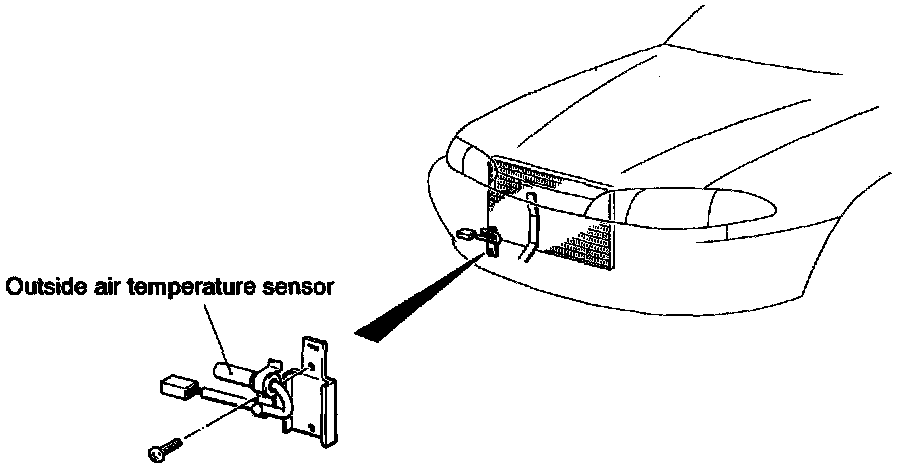 Outside air temperature sensor